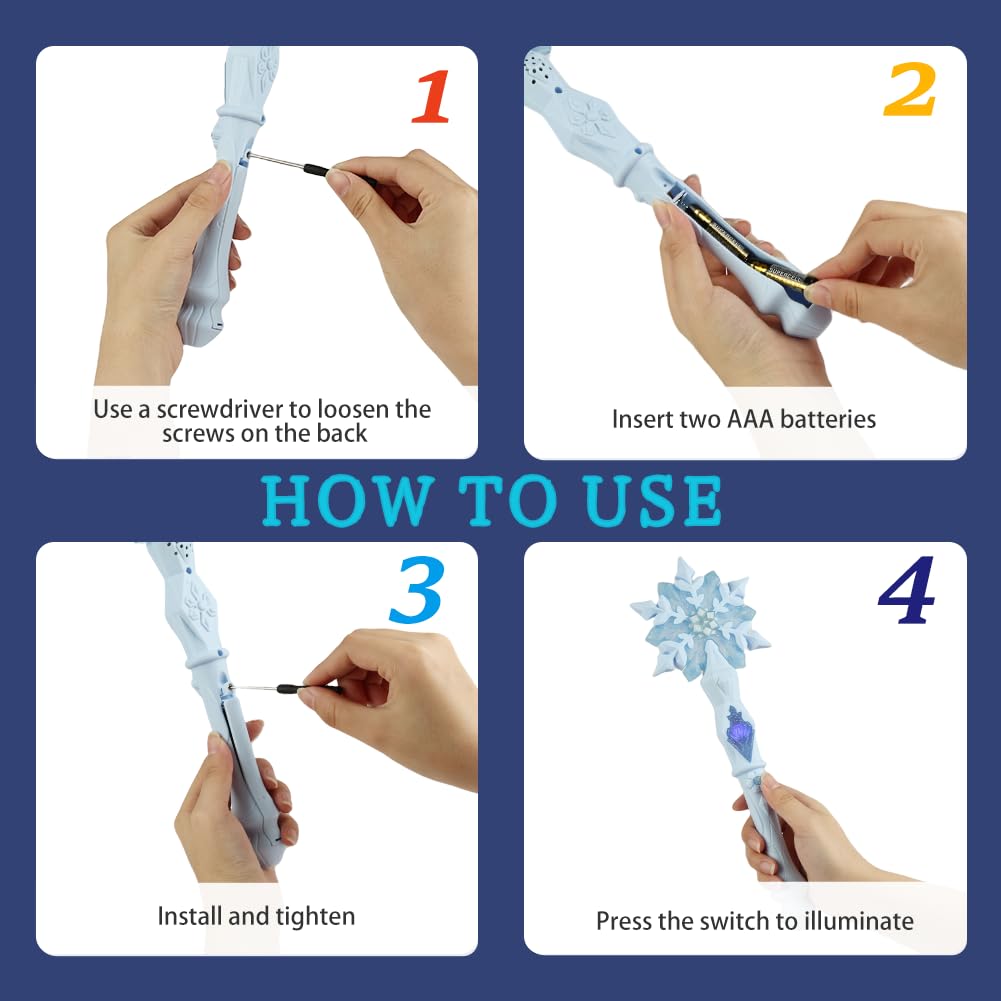 1

Use a screwdriver to loosen the screws on the back

2

Insert two AAA batteries

HOW TO USE

3

Install and tighten

4

Press the switch to illuminate