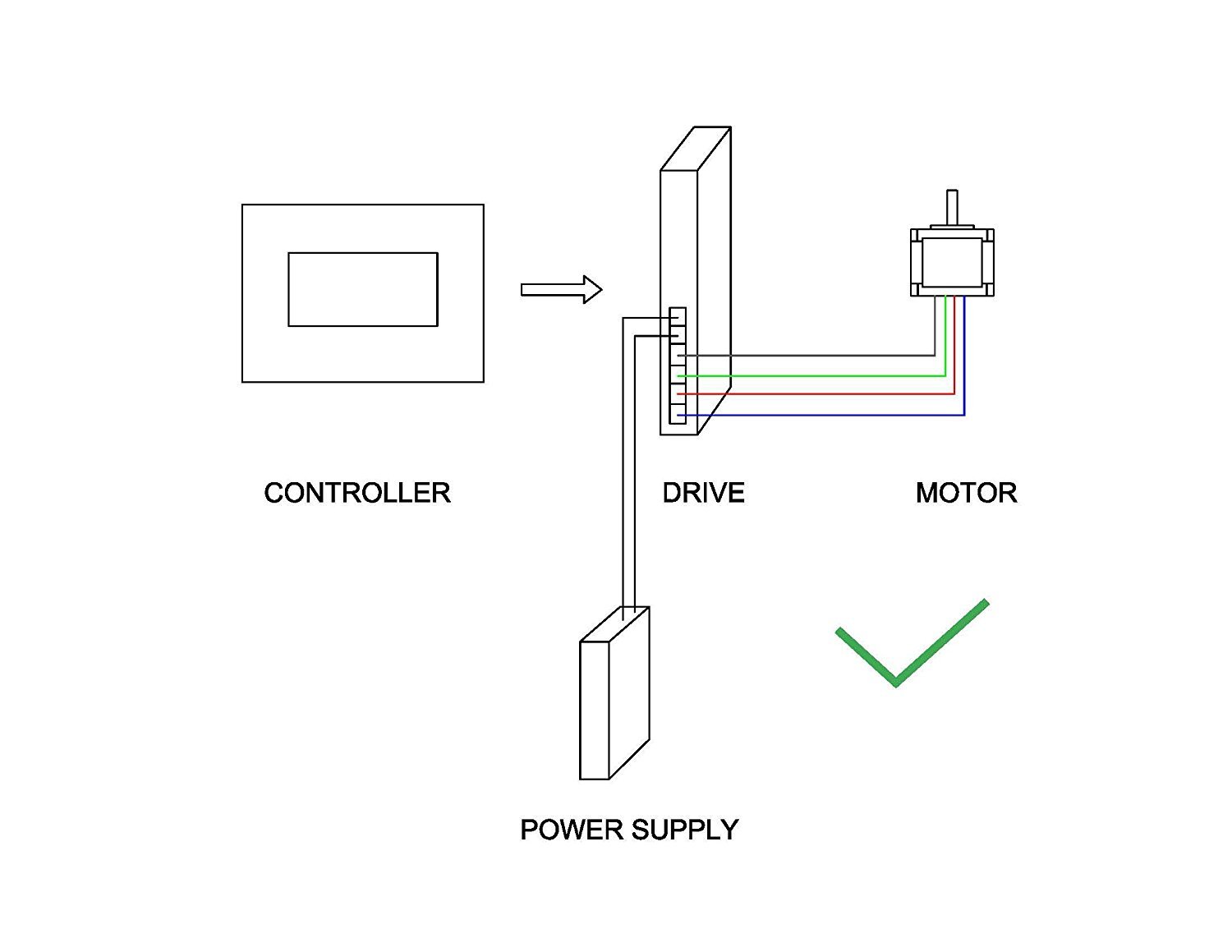 CONTROLLER

DRIVE

MOTOR

POWER SUPPLY