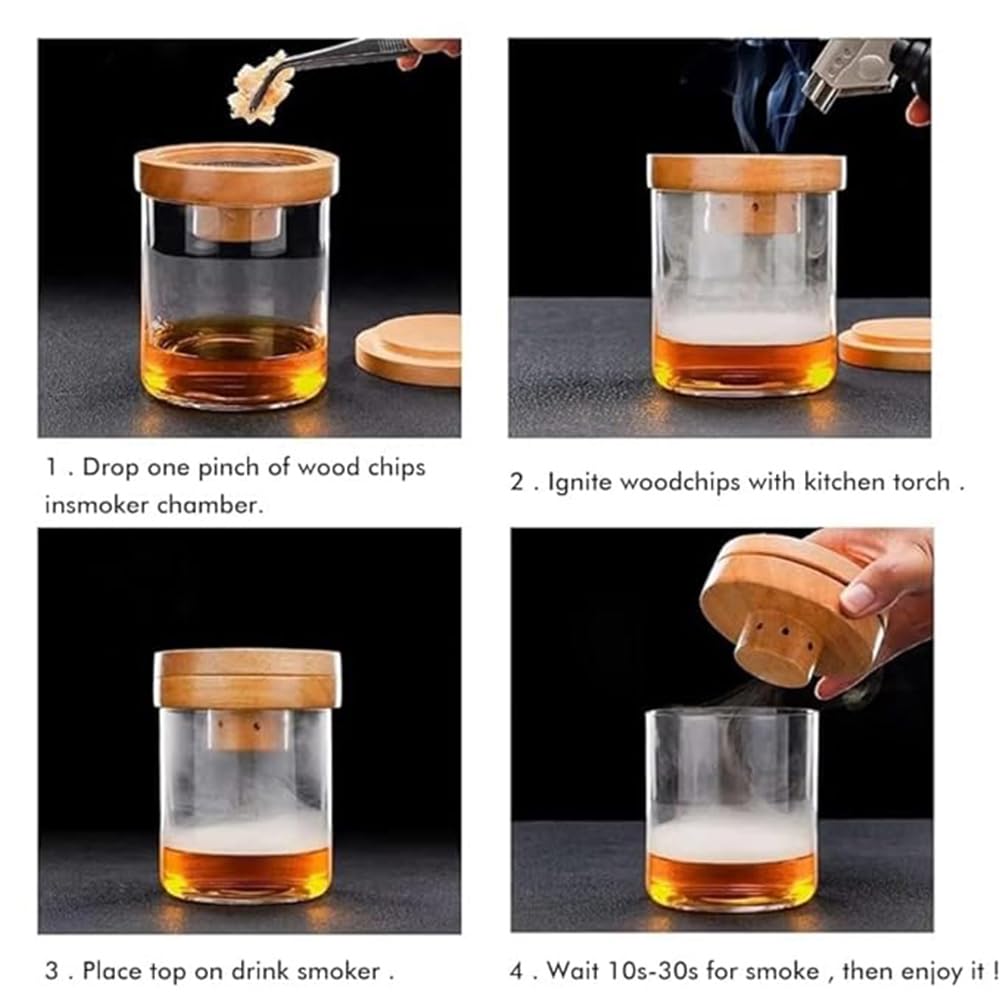 1 . Drop one pinch of wood chips insmoker chamber.

2 . Ignite woodchips with kitchen torch .

3 . Place top on drink smoker .

4 . Wait 10s-30s for smoke , then enjoy it !