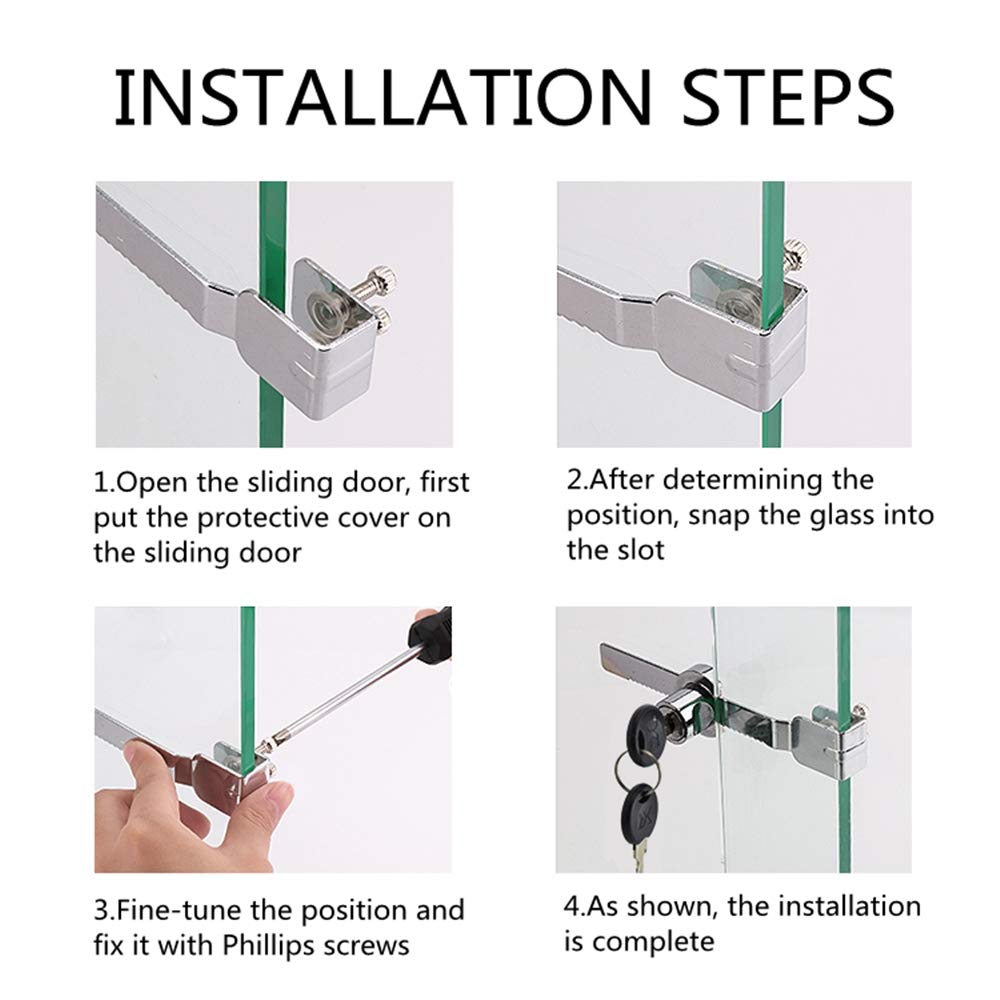 INSTALLATION STEPS

1.Open the sliding door, first put the protective cover on the sliding door

2.After determining the position, snap the glass into the slot

3.Fine-tune the position and fix it with Phillips screws

4.As shown, the installation is complete