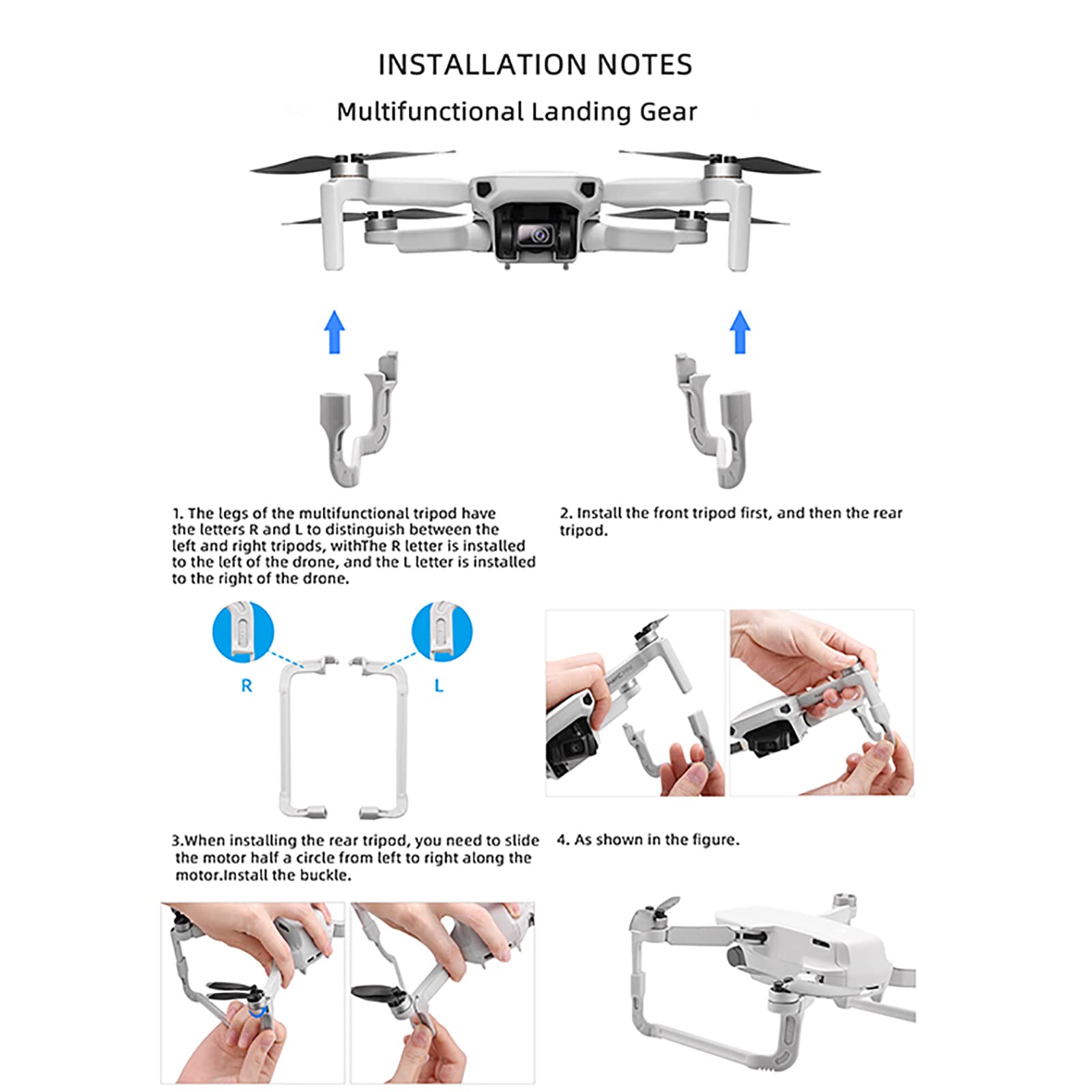 INSTALLATION NOTES

Multifunctional Landing Gear

1. The legs of the multifunctional tripod have the letters R and L to distinguish between the left and right tripods, withThe R letter is installed to the left of the drone, and the L letter is installed to the right of the drone.

2. Install the front tripod first, and then the rear tripod.

R

L

3.When installing the rear tripod, you need to slide the motor half a circle from left to right along the motor.Install the buckle.

4. As shown in the figure.