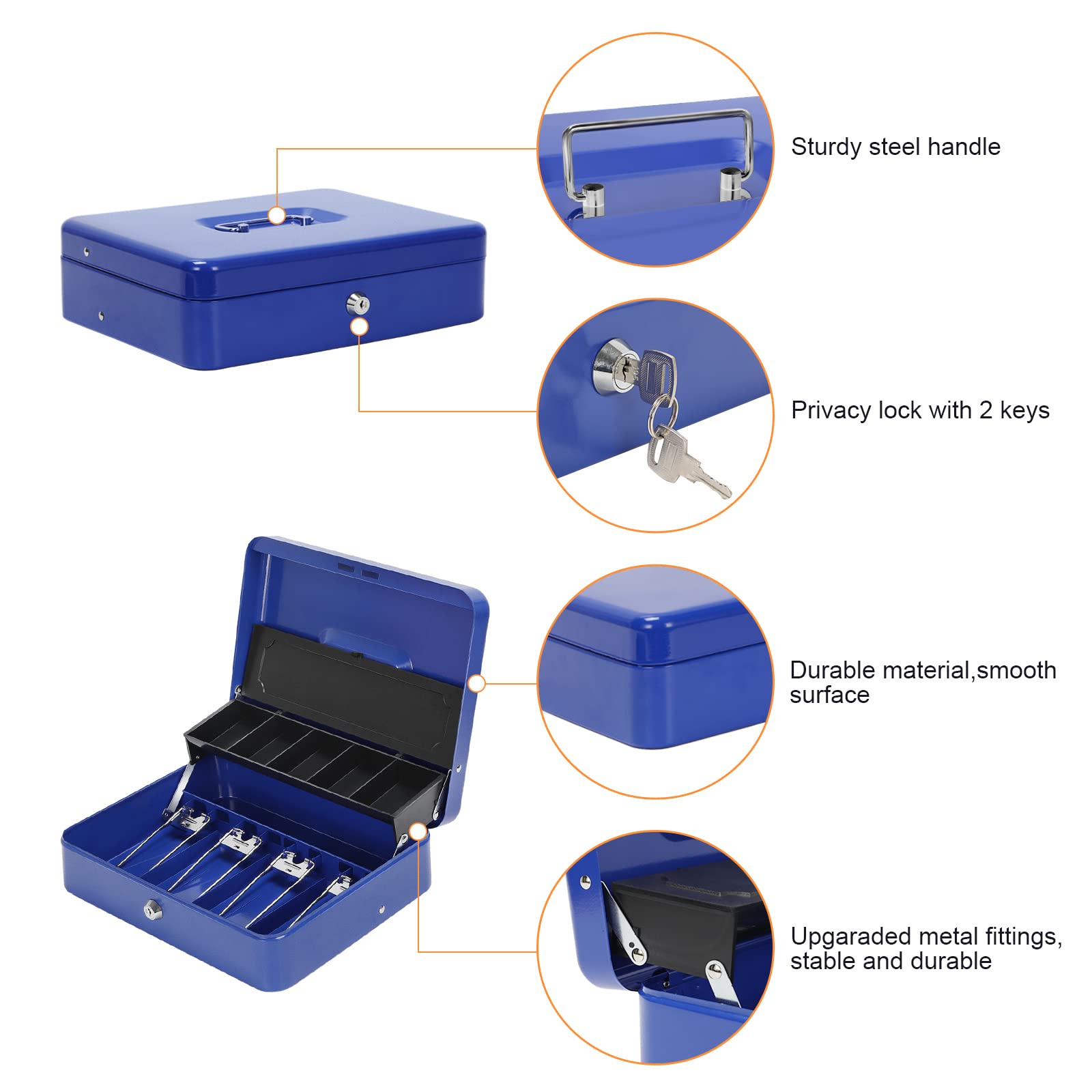 Sturdy steel handle

Privacy lock with 2 keys

Durable material,smooth surface

Upgaraded metal fittings, stable and durable