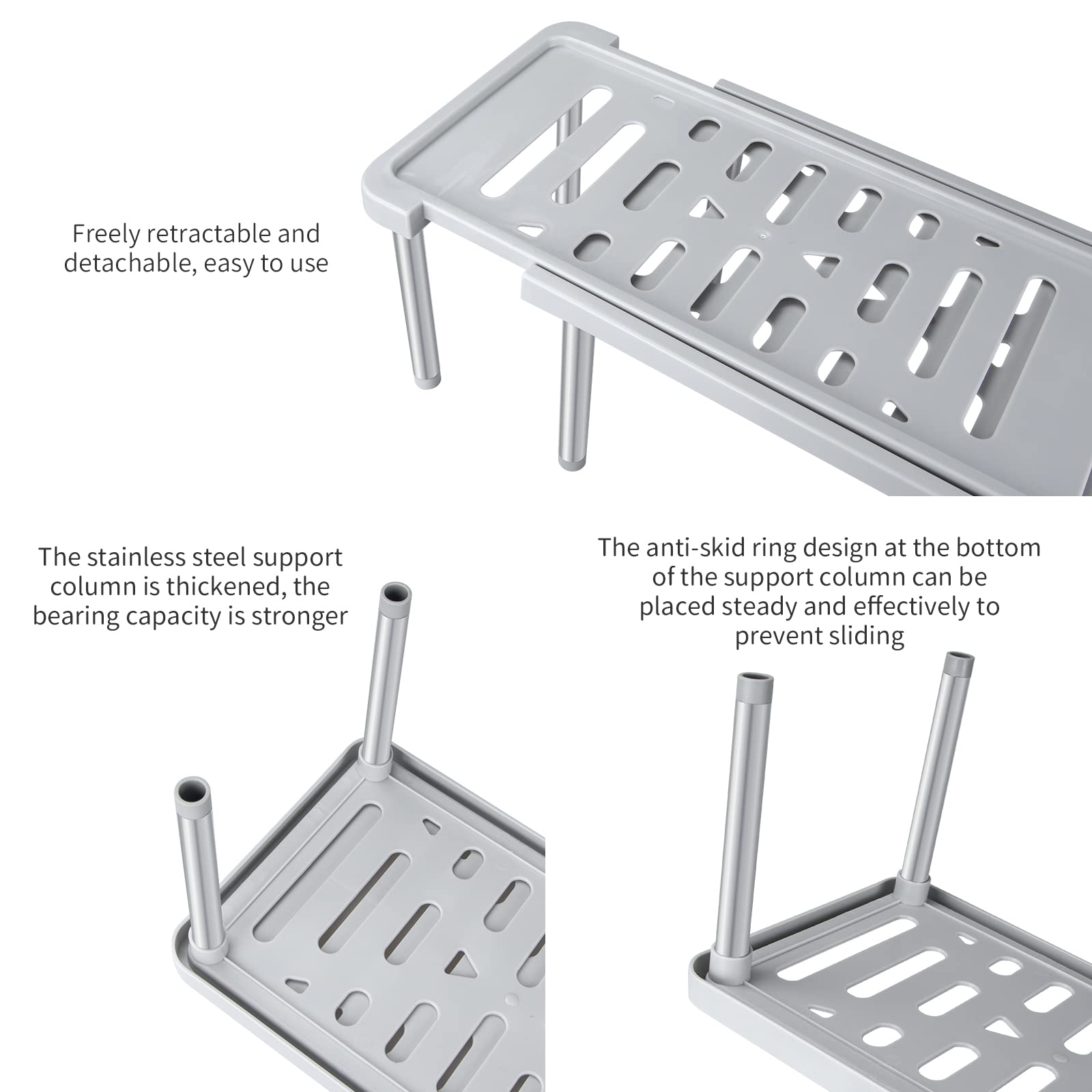 Freely retractable and detachable, easy to use

The stainless steel support column is thickened, the bearing capacity is stronger

The anti-skid ring design at the bottom of the support column can be placed steady and effectively to prevent sliding