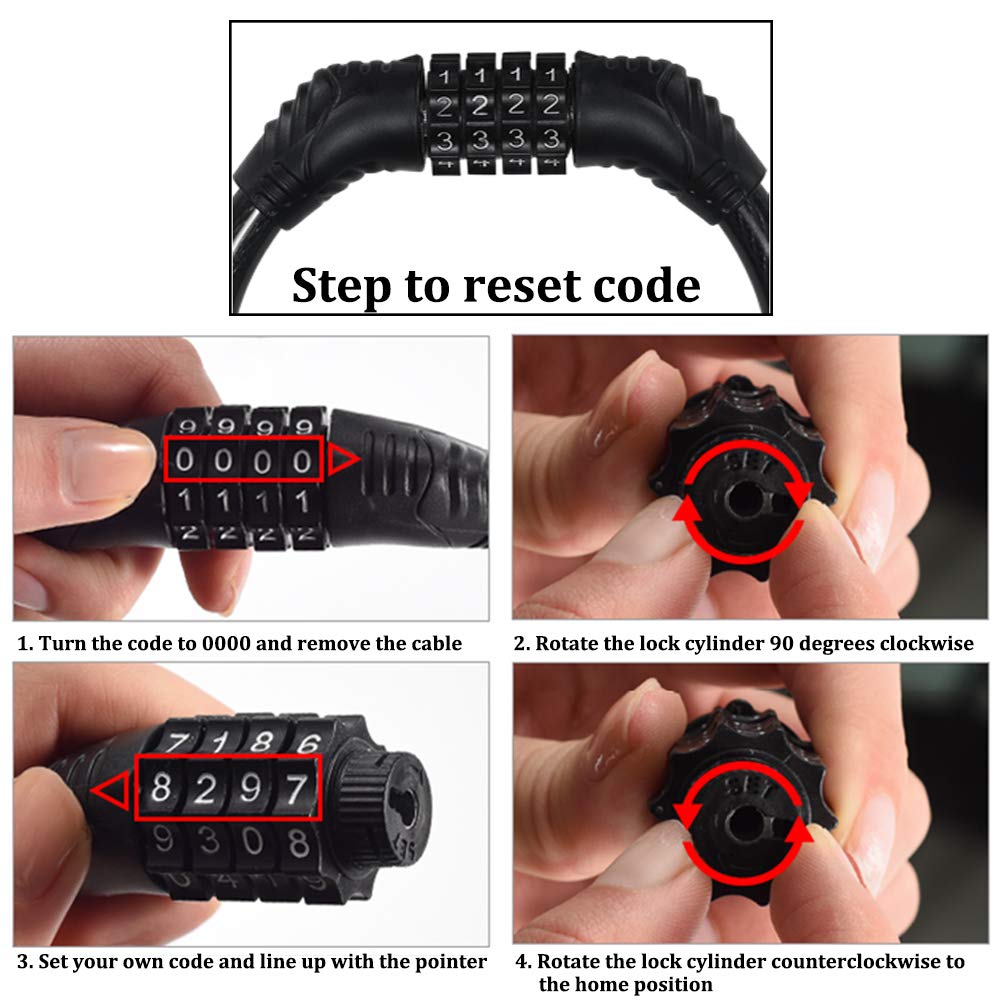 1 1 1 1
2 2 2 2
3 3 3 3

Step to reset code

9 9 9 9
0 0 0 0
1 1 1 1
2 2 2 2

SET

1. Turn the code to 0000 and remove the cable

2. Rotate the lock cylinder 90 degrees clockwise

7 1 8 6
8 2 9 7
9 3 0 8

SET

3. Set your own code and line up with the pointer

4. Rotate the lock cylinder counterclockwise to the home position