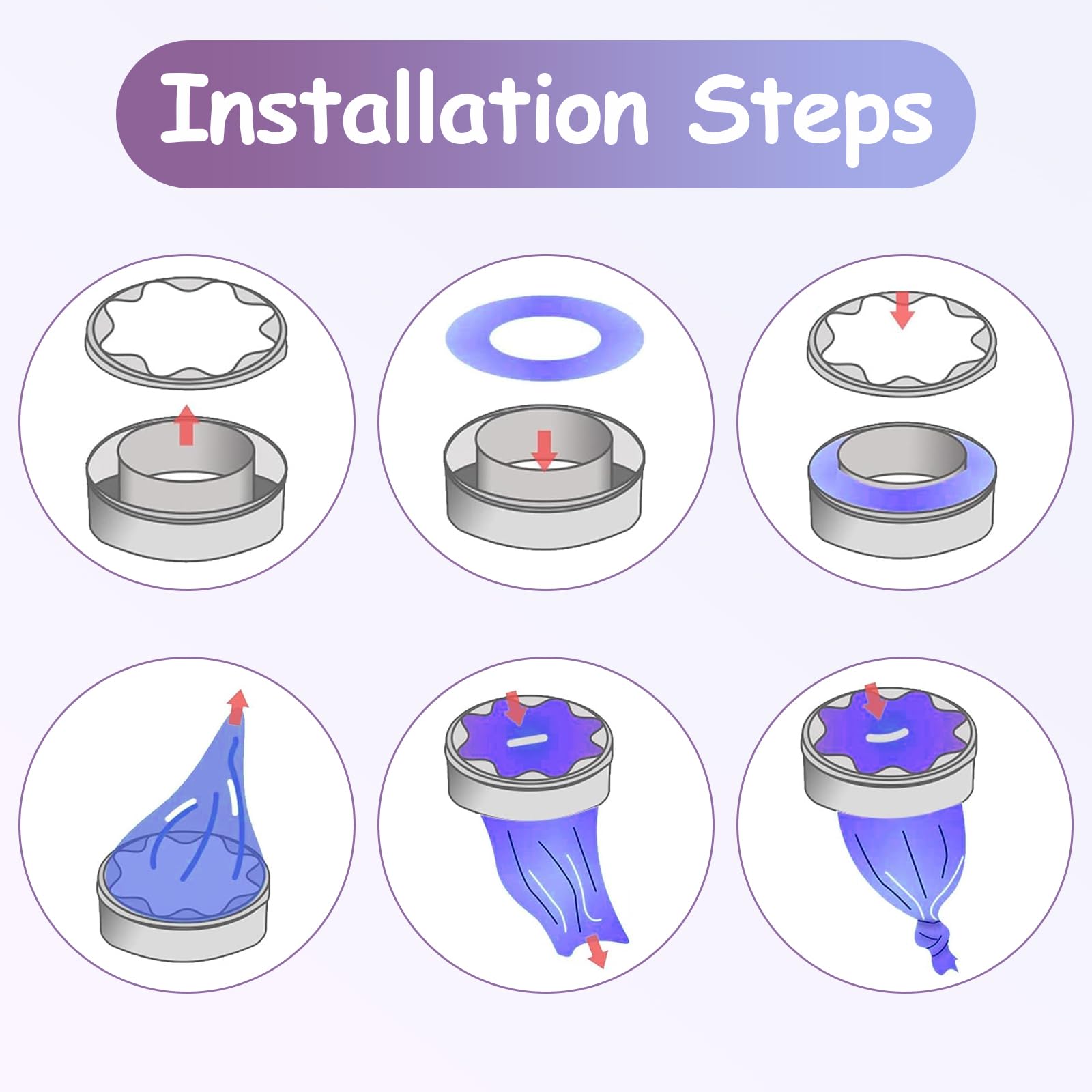 Installation Steps