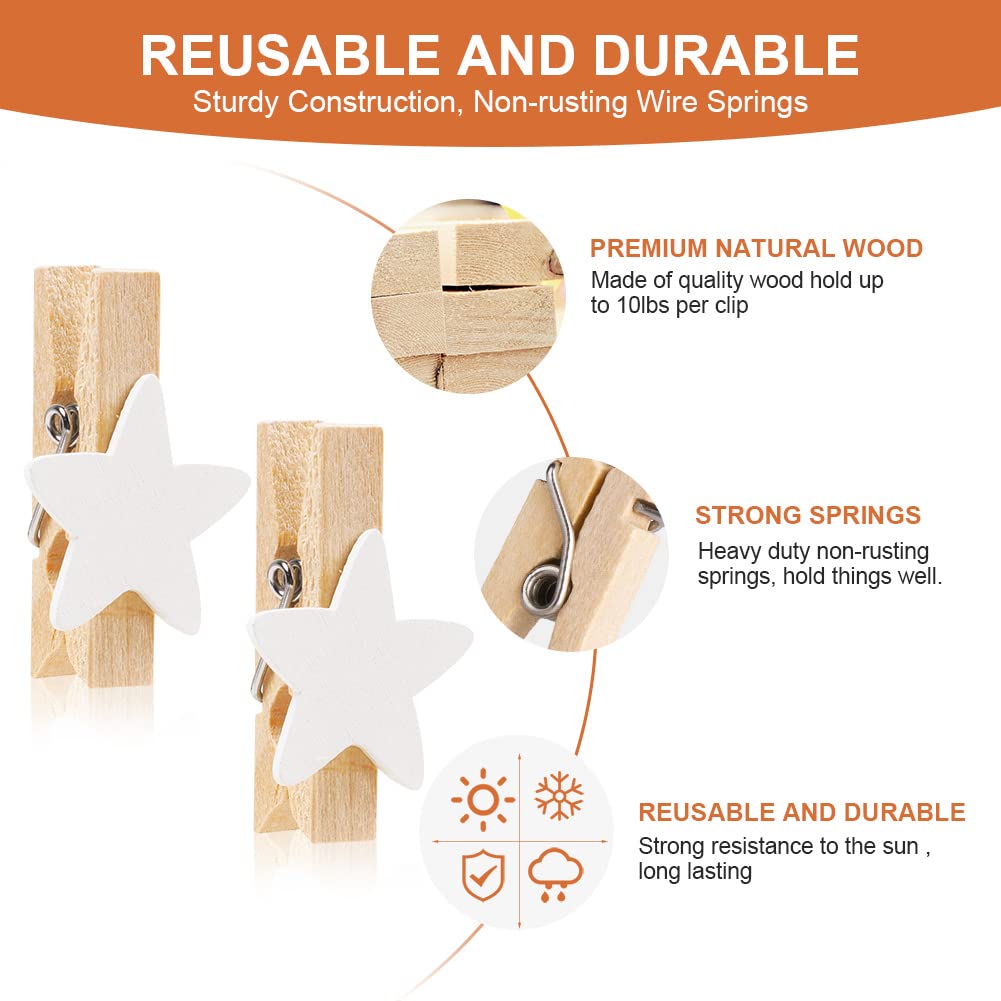 REUSABLE AND DURABLE
Sturdy Construction, Non-rusting Wire Springs

PREMIUM NATURAL WOOD
Made of quality wood hold up to 10lbs per clip

STRONG SPRINGS
Heavy duty non-rusting springs, hold things well.

REUSABLE AND DURABLE
Strong resistance to the sun , long lasting