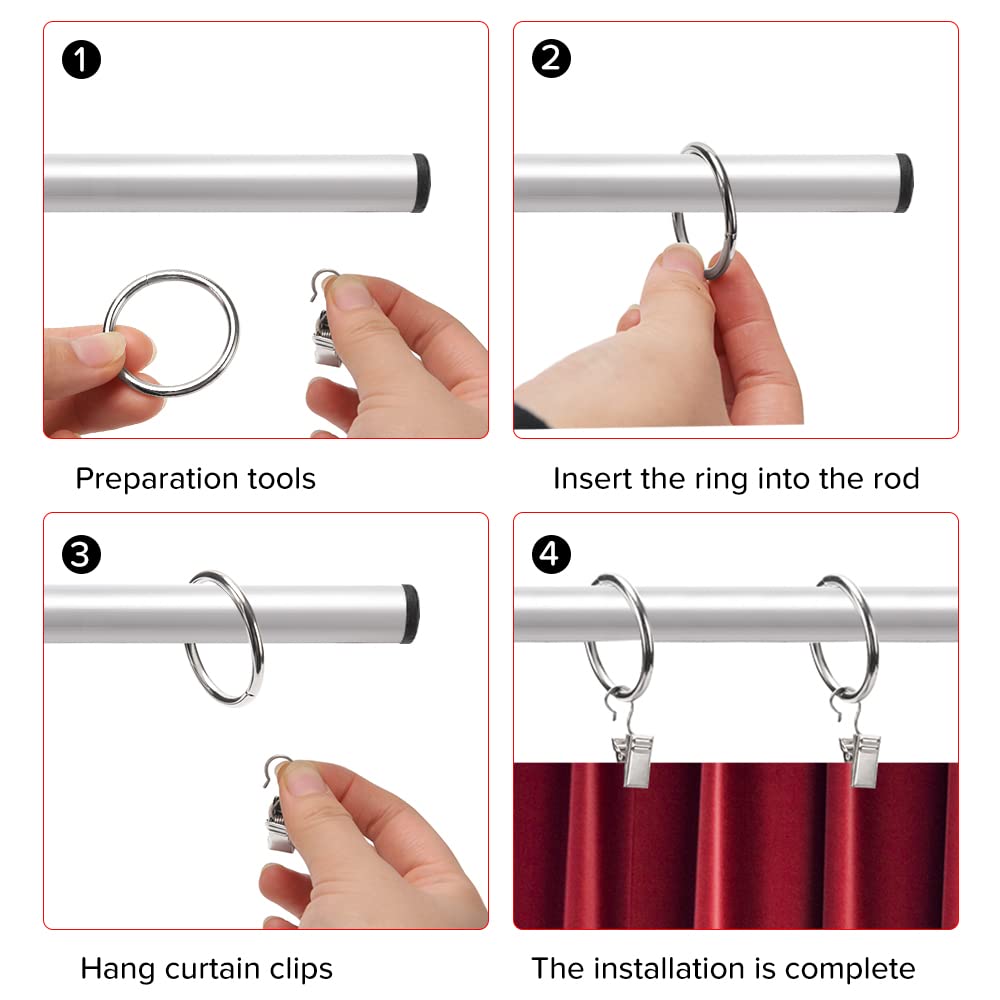 1

Preparation tools

2

Insert the ring into the rod

3

Hang curtain clips

4

The installation is complete