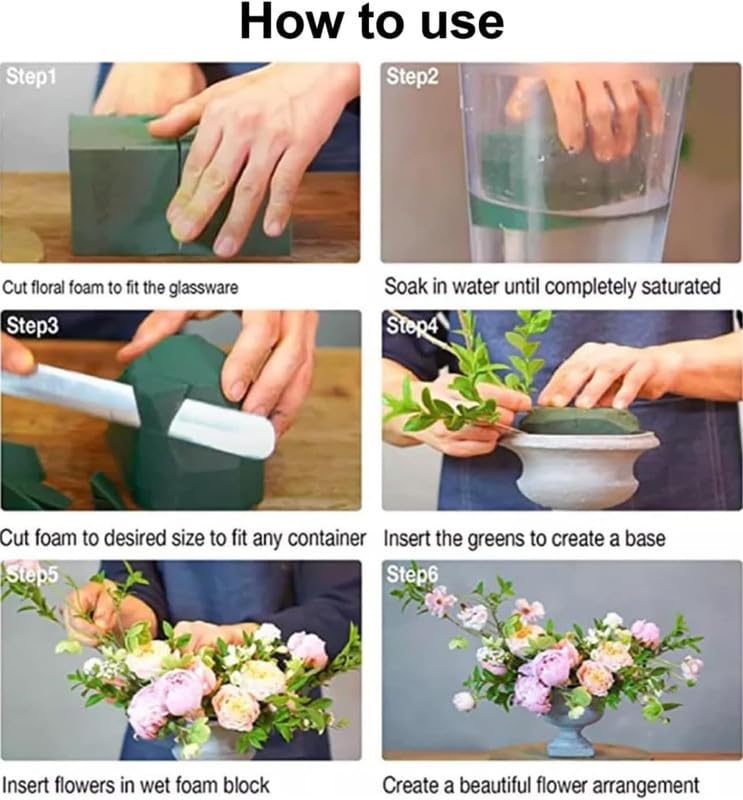 How to use

Step1

Cut floral foam to fit the glassware

Step2

Soak in water until completely saturated

Step3

Cut foam to desired size to fit any container

Step4

Insert the greens to create a base

Step5

Insert flowers in wet foam block

Step6

Create a beautiful flower arrangement