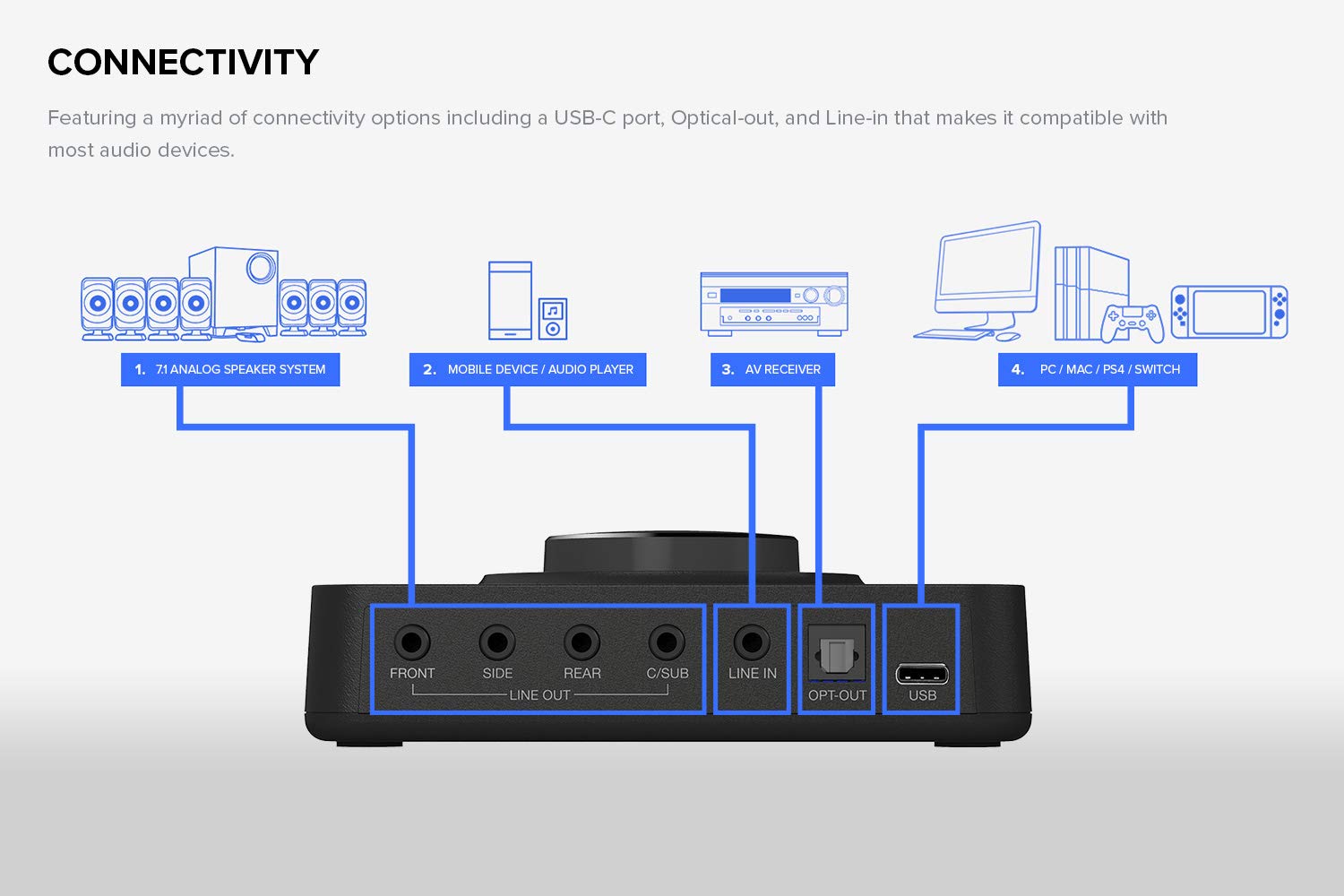 CONNECTIVITY

Featuring a myriad of connectivity options including a USB-C port, Optical-out, and Line-in that makes it compatible with most audio devices.

1. 7.1 ANALOG SPEAKER SYSTEM

2. MOBILE DEVICE / AUDIO PLAYER

3. AV RECEIVER

4. PC / MAC / PS4 / SWITCH

FRONT SIDE REAR C/SUB

LINE OUT

LINE IN

OPT-OUT

USB