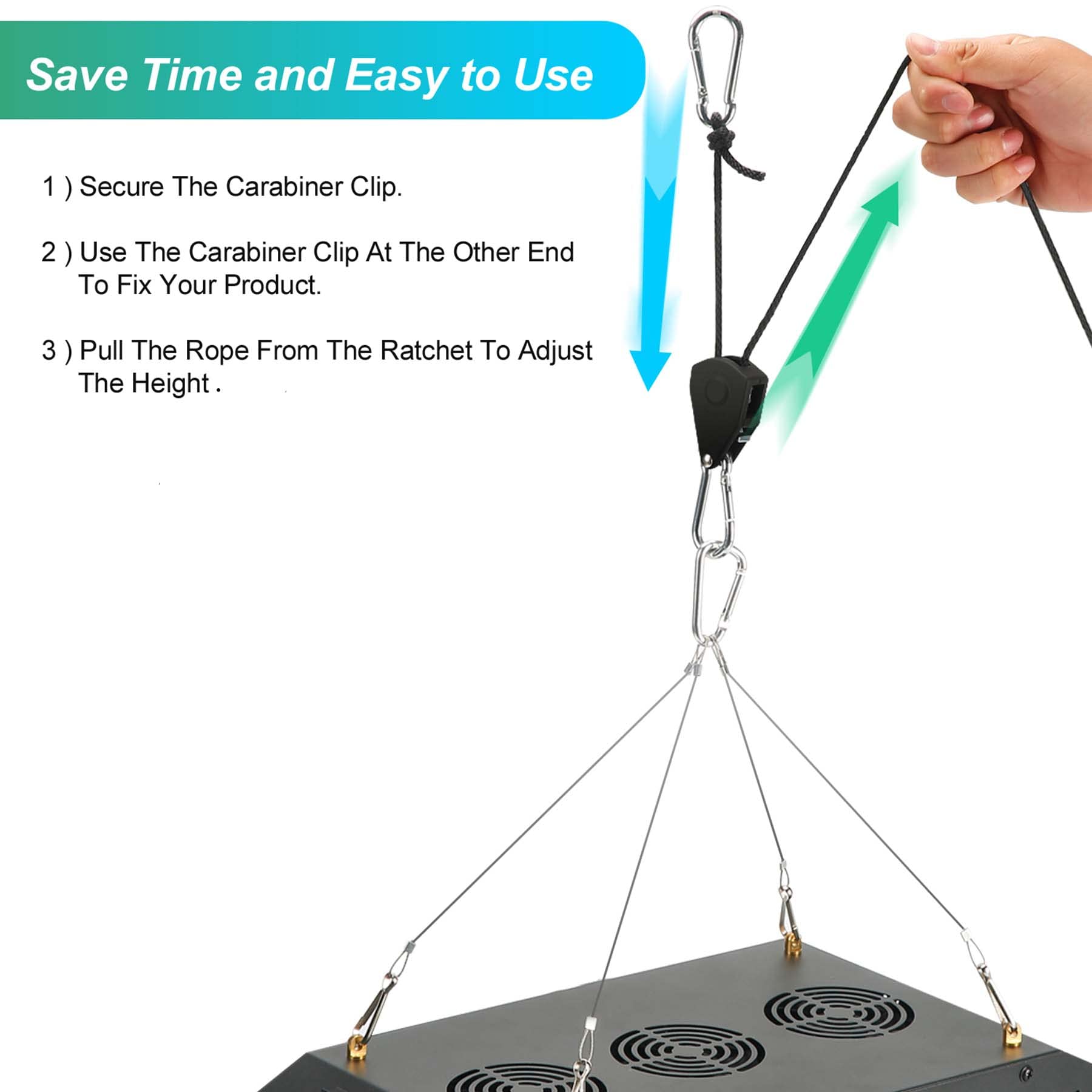 Save Time and Easy to Use

1 ) Secure The Carabiner Clip.

2 ) Use The Carabiner Clip At The Other End To Fix Your Product.

3 ) Pull The Rope From The Ratchet To Adjust The Height .