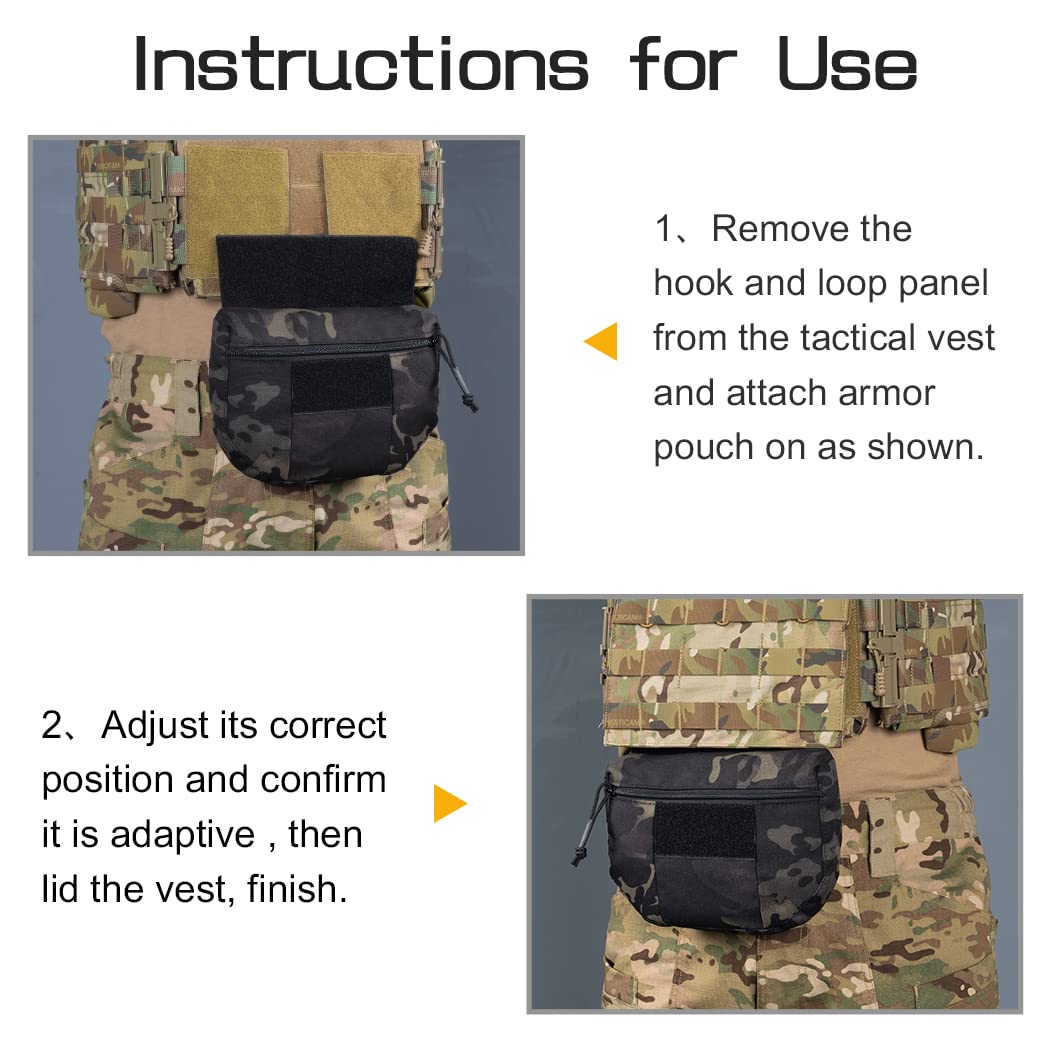 Instructions for Use

1、Remove the hook and loop panel from the tactical vest and attach armor pouch on as shown.

2、Adjust its correct position and confirm it is adaptive , then lid the vest, finish.