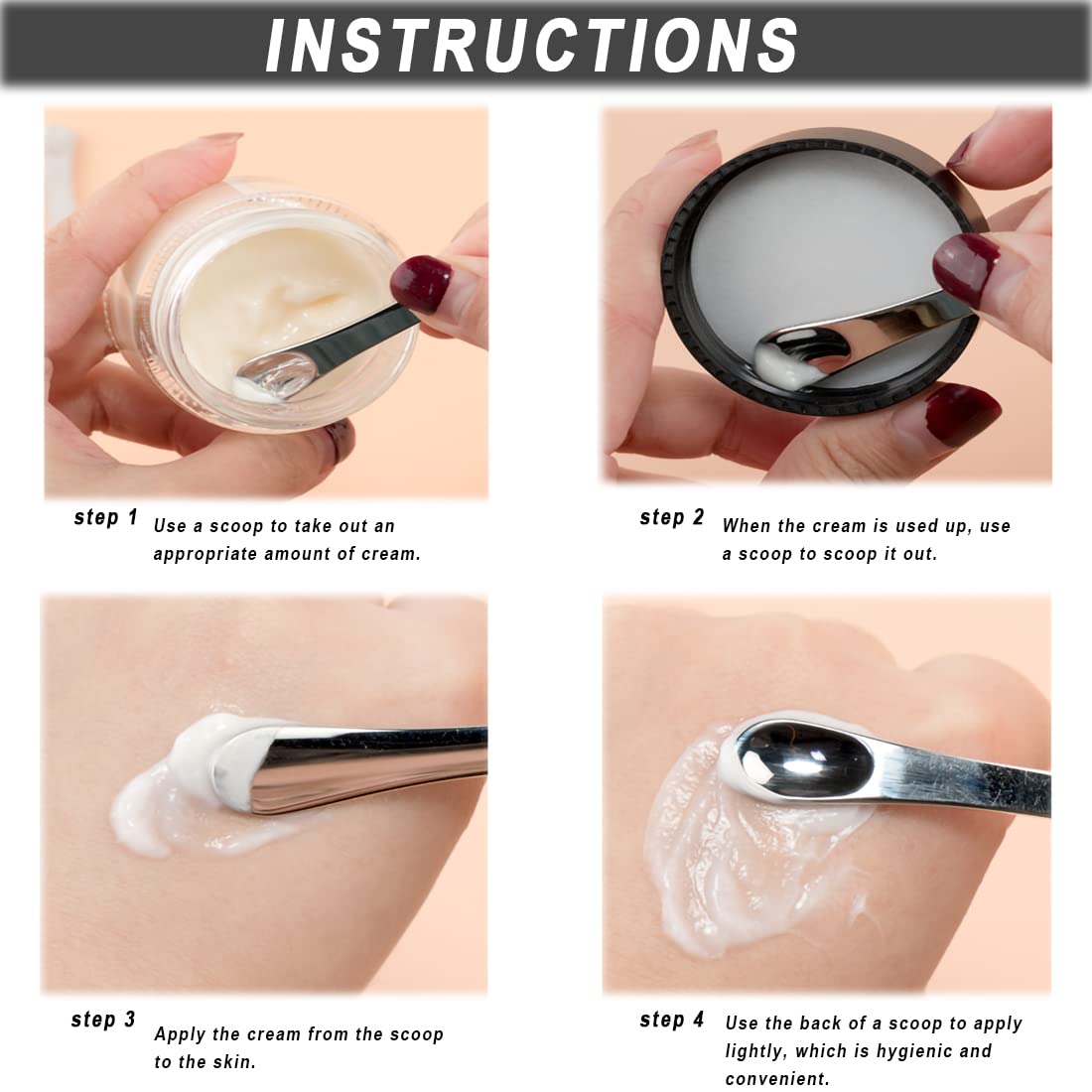 INSTRUCTIONS

step 1 Use a scoop to take out an appropriate amount of cream.

step 2 When the cream is used up, use a scoop to scoop it out.

step 3 Apply the cream from the scoop to the skin.

step 4 Use the back of a scoop to apply lightly, which is hygienic and convenient.