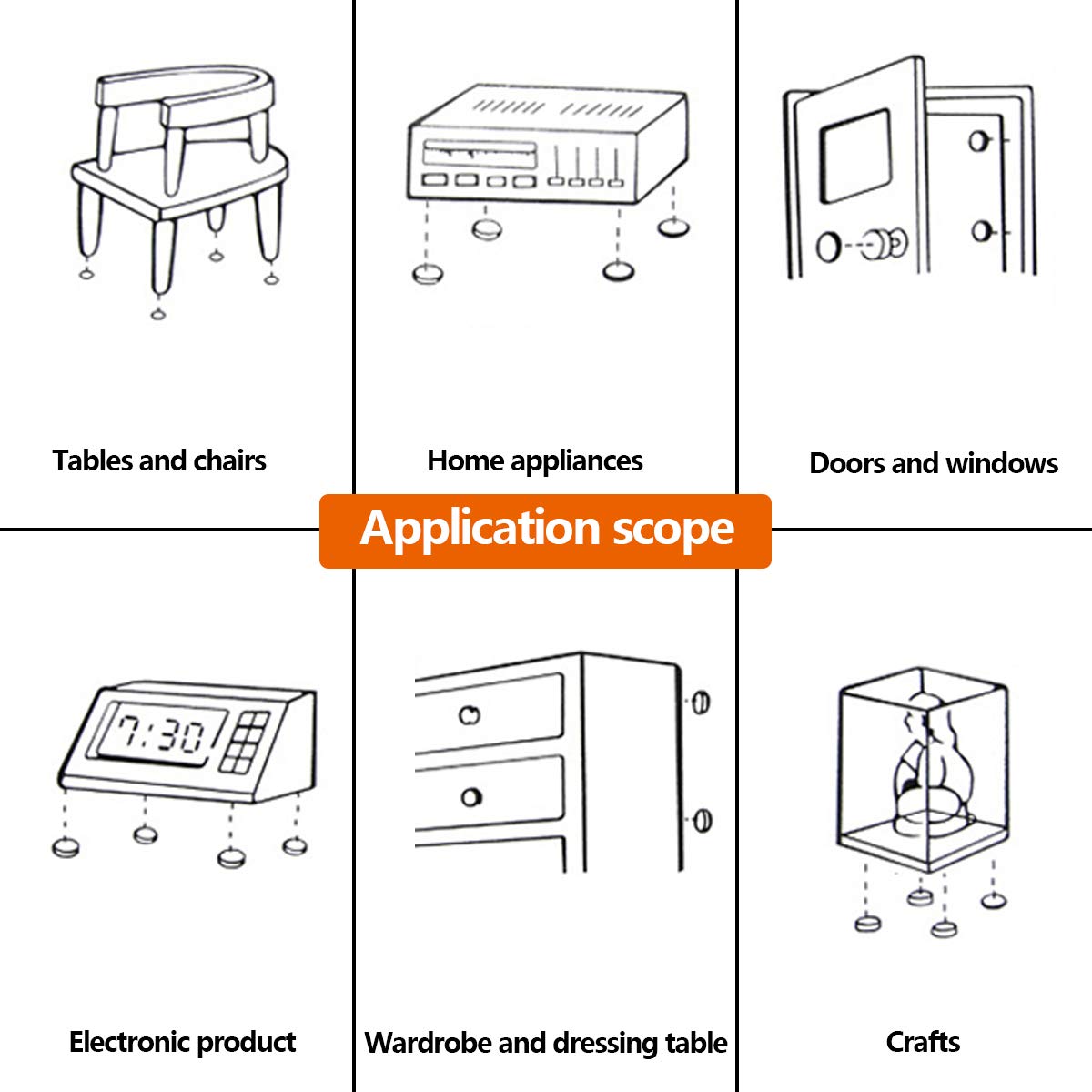 Tables and chairs

Home appliances

Doors and windows

Application scope

7:30

Electronic product

Wardrobe and dressing table

Crafts