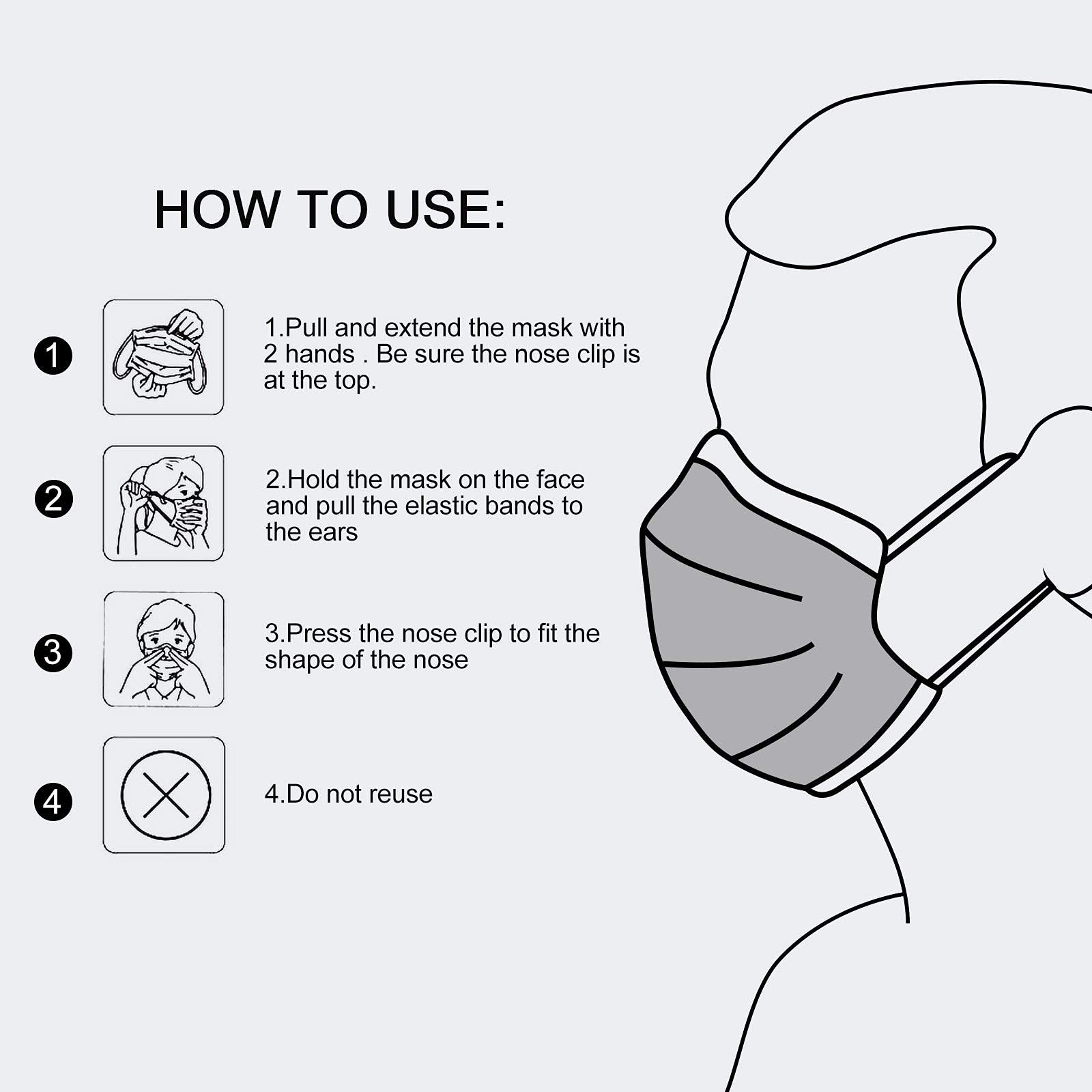 HOW TO USE:

1

1.Pull and extend the mask with 2 hands . Be sure the nose clip is at the top.

2

2.Hold the mask on the face and pull the elastic bands to the ears

3

3.Press the nose clip to fit the shape of the nose

4

4.Do not reuse