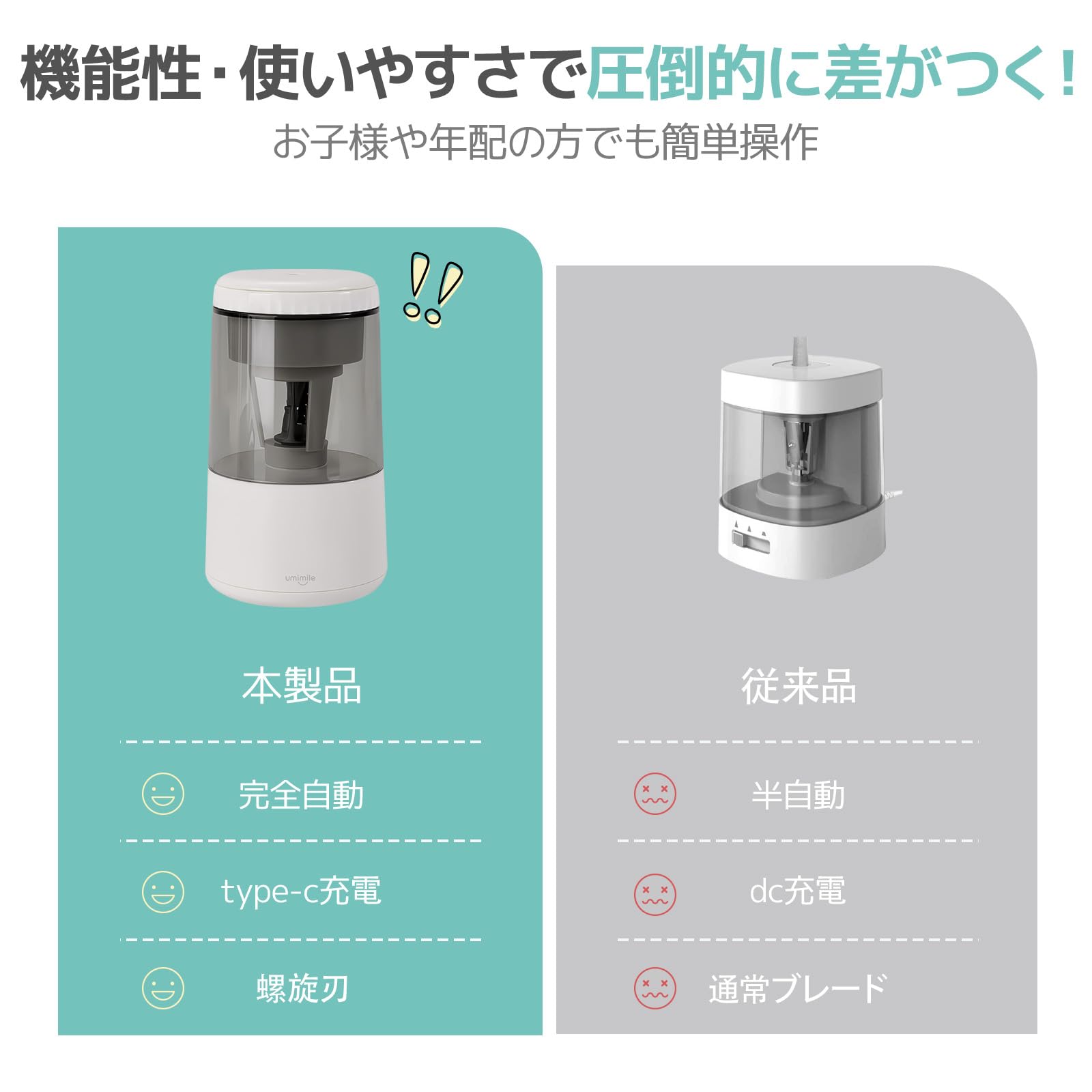 機能性・使いやすさで圧倒的に差がつく！

お子様や年配の方でも簡単操作

umimile

本製品

完全自動

type-c充電

螺旋刃

従来品

半自動

dc充電

通常ブレード