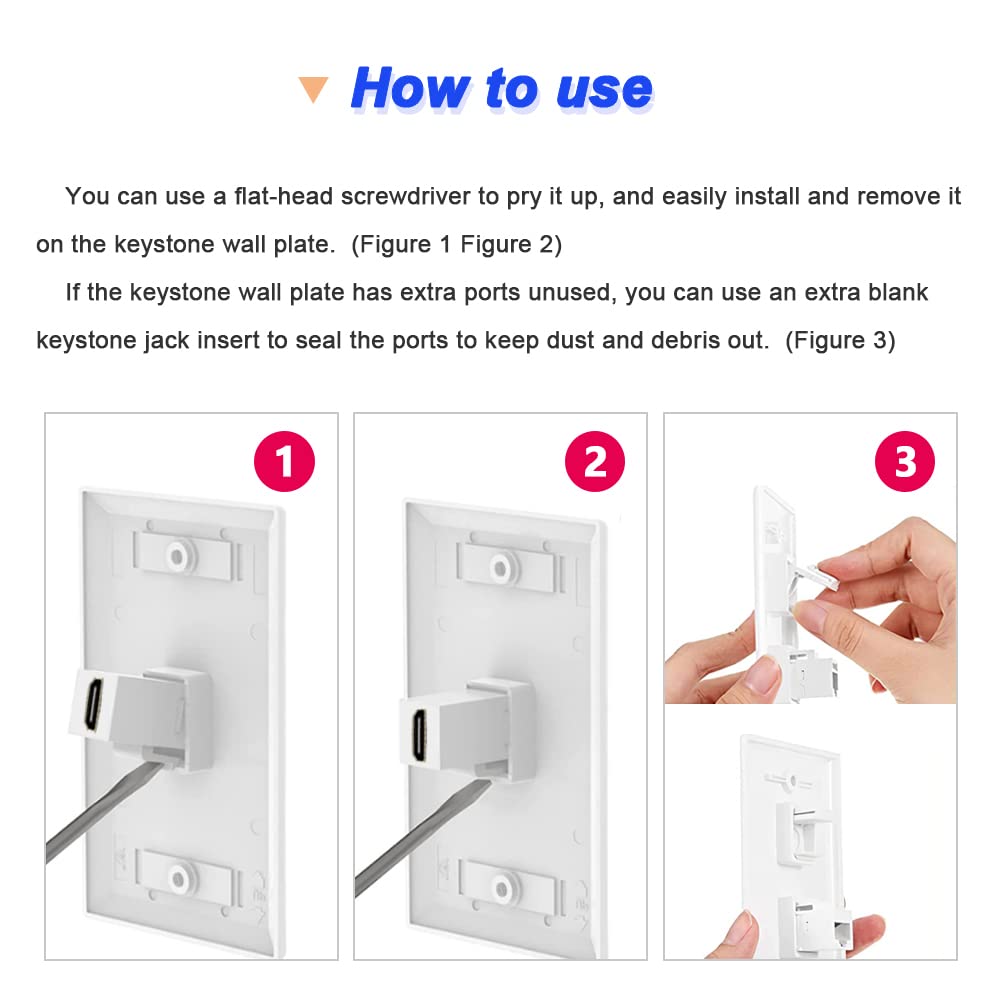 How to use

You can use a flat-head screwdriver to pry it up, and easily install and remove it on the keystone wall plate. (Figure 1 Figure 2)

If the keystone wall plate has extra ports unused, you can use an extra blank keystone jack insert to seal the ports to keep dust and debris out. (Figure 3)

1

2

3