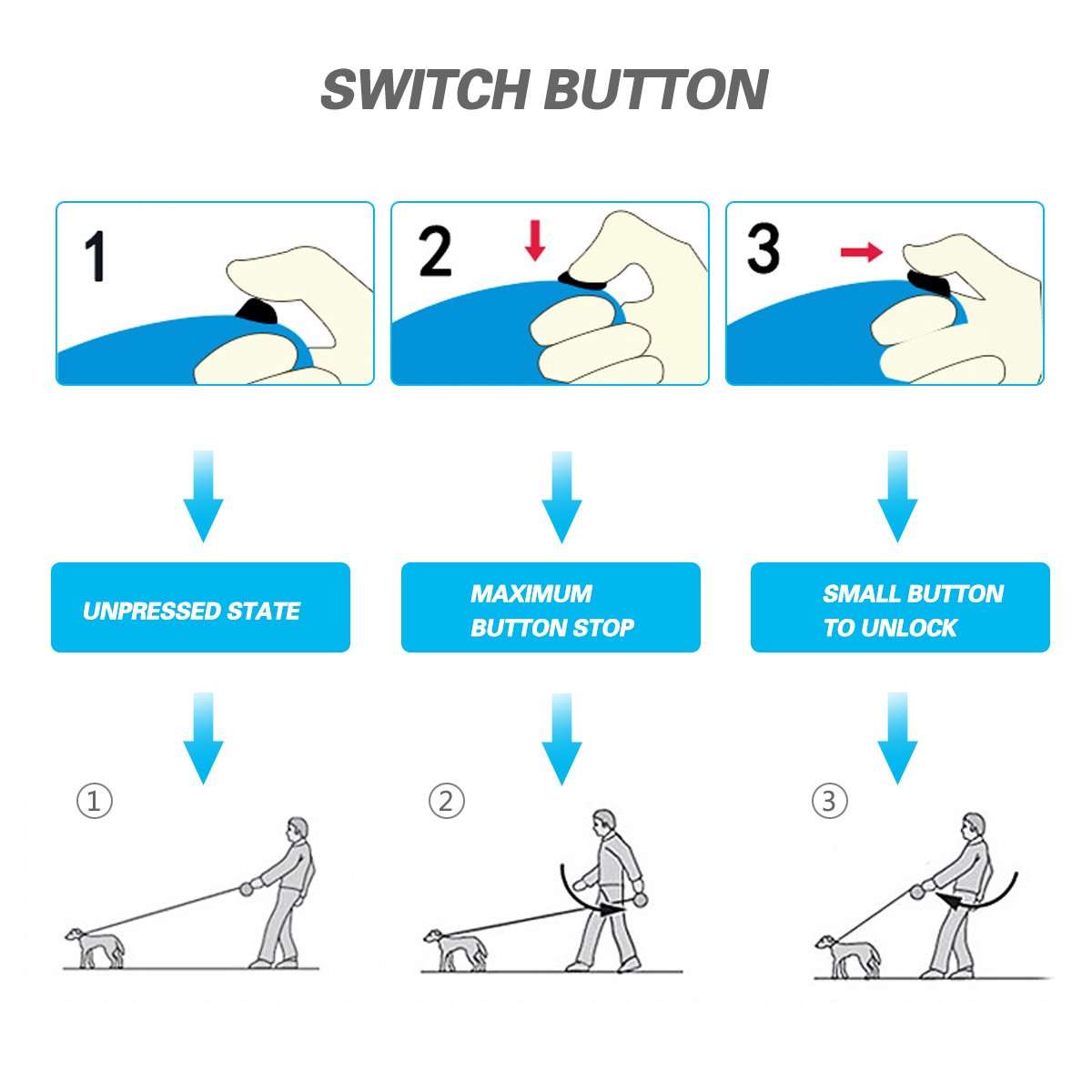 SWITCH BUTTON

1

2

3

UNPRESSED STATE

MAXIMUM BUTTON STOP

SMALL BUTTON TO UNLOCK

①

②

③