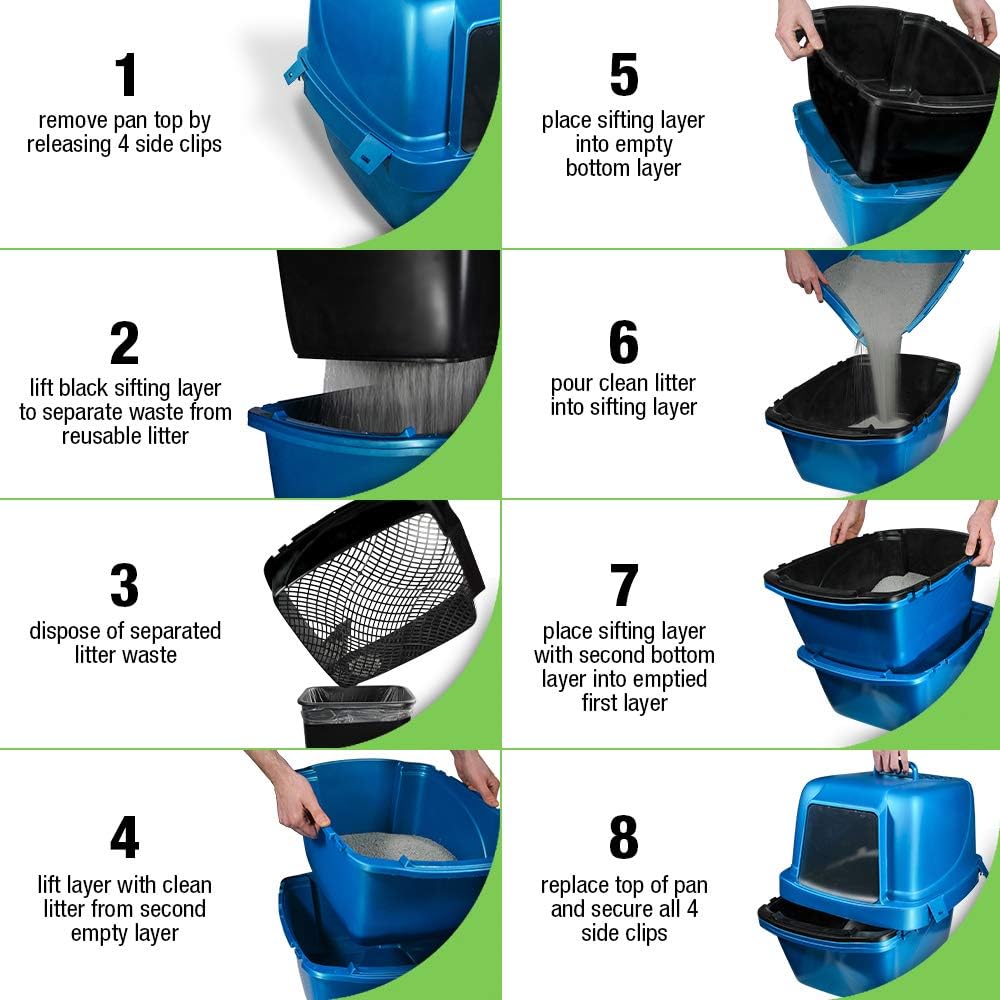 1
remove pan top by releasing 4 side clips

2
lift black sifting layer to separate waste from reusable litter

3
dispose of separated litter waste

4
lift layer with clean litter from second empty layer

5
place sifting layer into empty bottom layer

6
pour clean litter into sifting layer

7
place sifting layer with second bottom layer into emptied first layer

8
replace top of pan and secure all 4 side clips