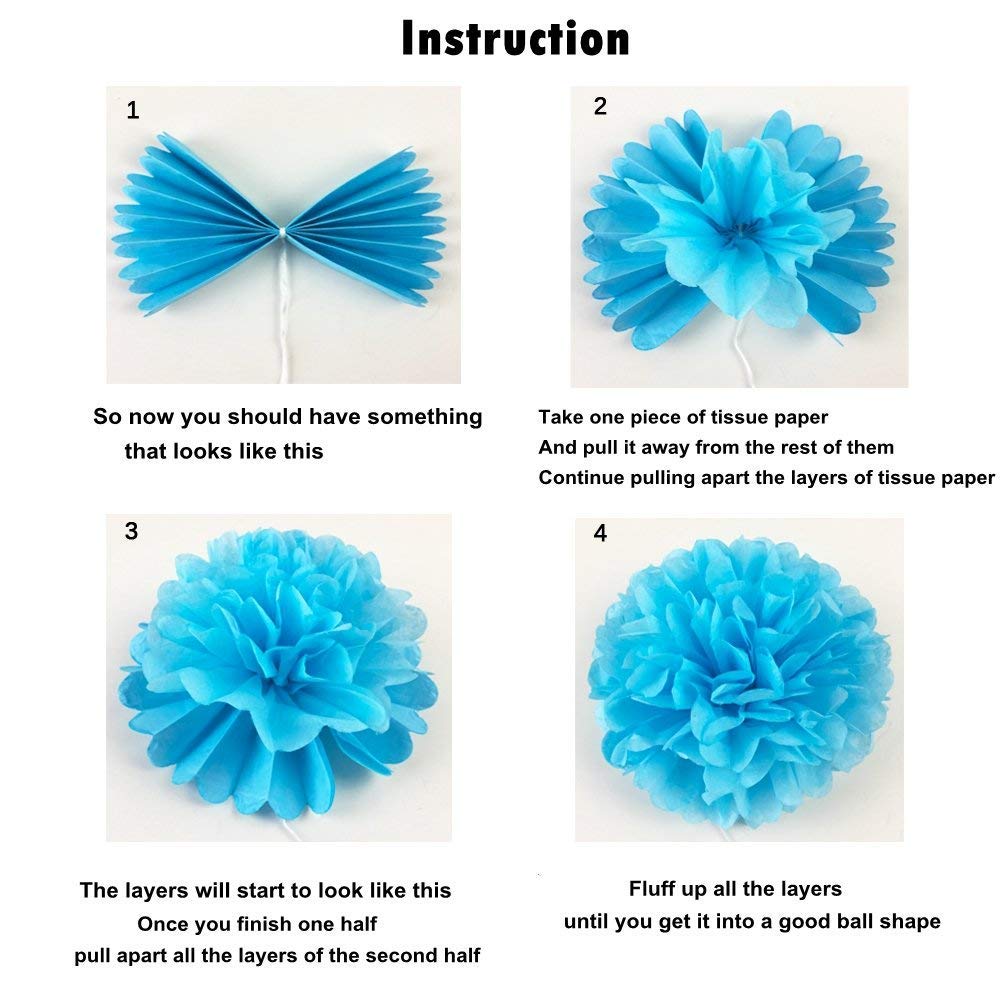 Instruction

1

So now you should have something that looks like this

2

Take one piece of tissue paper
And pull it away from the rest of them
Continue pulling apart the layers of tissue paper

3

The layers will start to look like this
Once you finish one half
pull apart all the layers of the second half

4

Fluff up all the layers
until you get it into a good ball shape