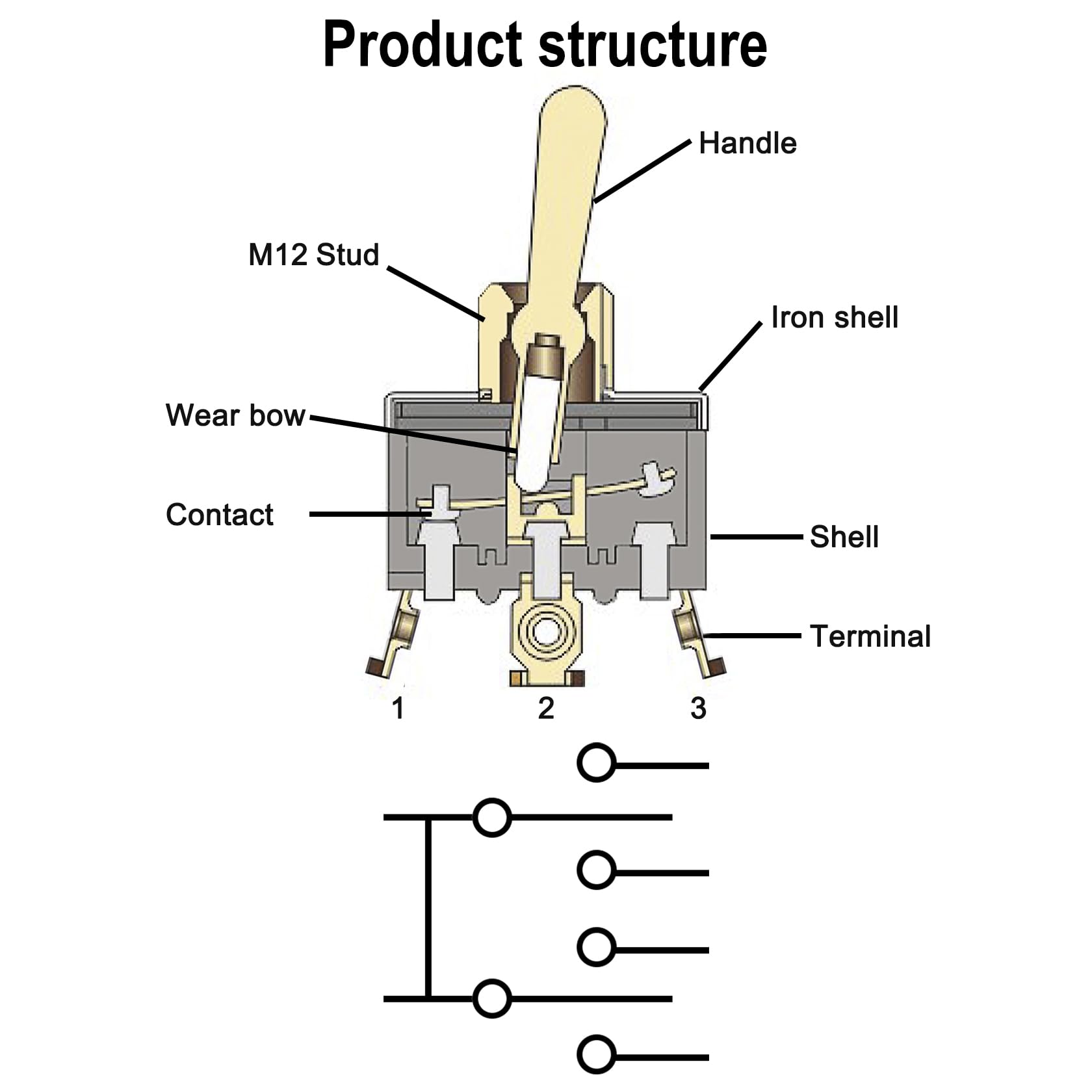 Product structure

Handle

M12 Stud

Iron shell

Wear bow

Contact

Shell

Terminal

1

2

3