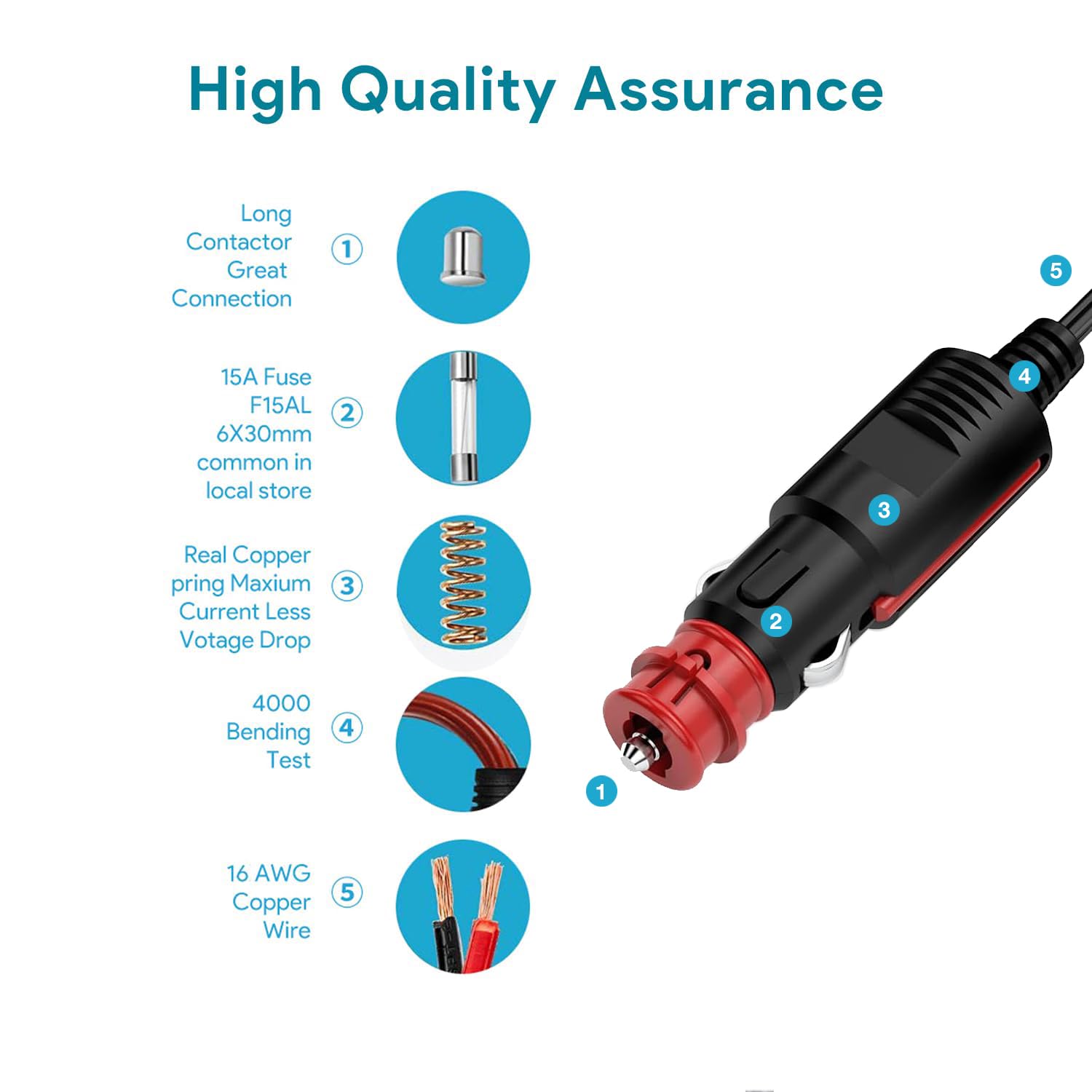 High Quality Assurance

Long Contactor Great Connection ①

15A Fuse F15AL 6X30mm common in local store ②

Real Copper pring Maxium Current Less Votage Drop ③

4000 Bending Test ④

16 AWG Copper Wire ⑤

5

4

3

2

1