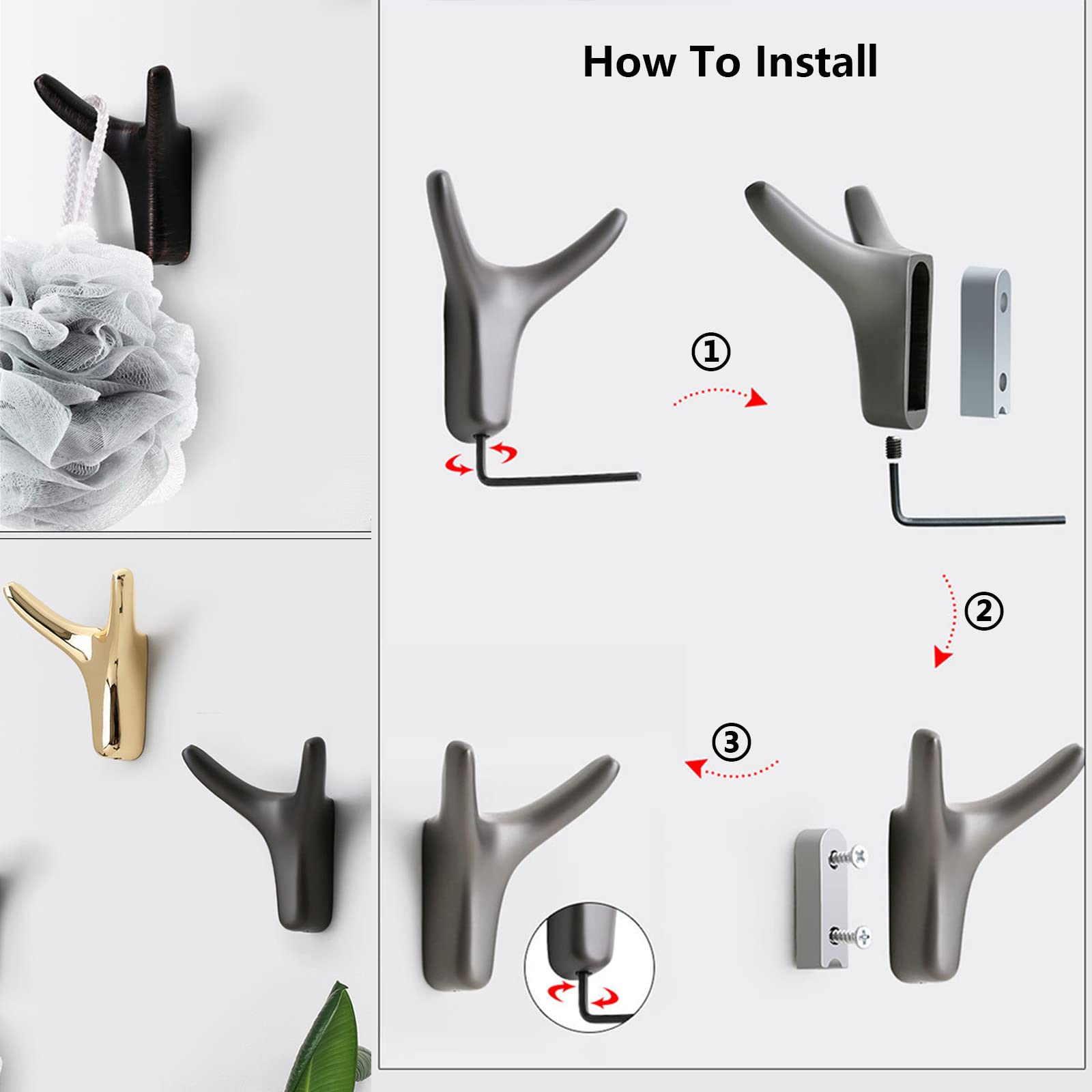 How To Install

①

②

③