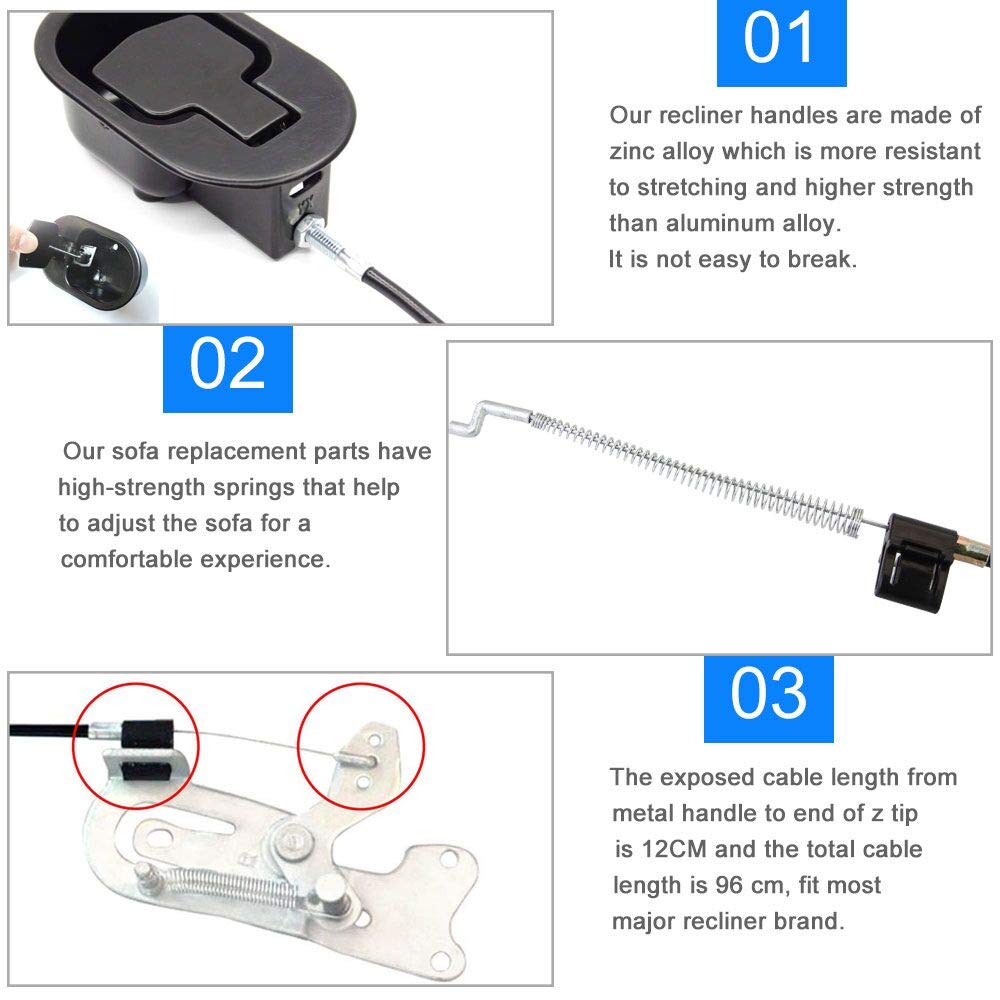 01

Our recliner handles are made of zinc alloy which is more resistant to stretching and higher strength than aluminum alloy.
It is not easy to break.

02

Our sofa replacement parts have high-strength springs that help to adjust the sofa for a comfortable experience.

03

The exposed cable length from metal handle to end of z tip is 12CM and the total cable length is 96 cm, fit most major recliner brand.