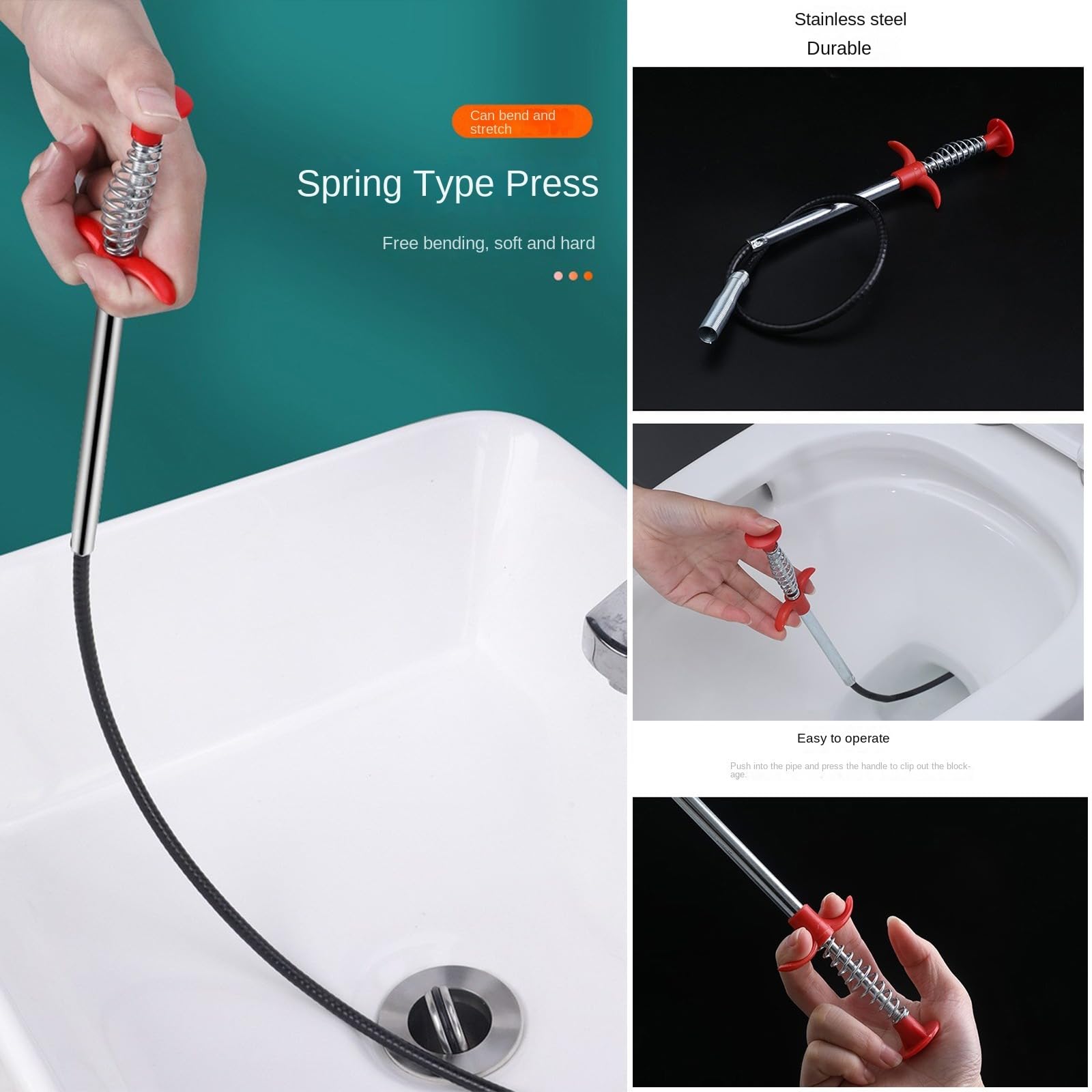 Can bend and stretch

Spring Type Press

Free bending, soft and hard

Stainless steel

Durable

Easy to operate

Push into the pipe and press the handle to clip out the blockage.