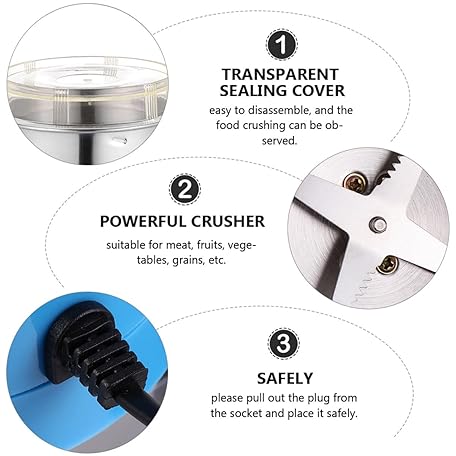 1

TRANSPARENT SEALING COVER

easy to disassemble, and the food crushing can be observed.

2

POWERFUL CRUSHER

suitable for meat, fruits, vegetables, grains, etc.

3

SAFELY

please pull out the plug from the socket and place it safely.