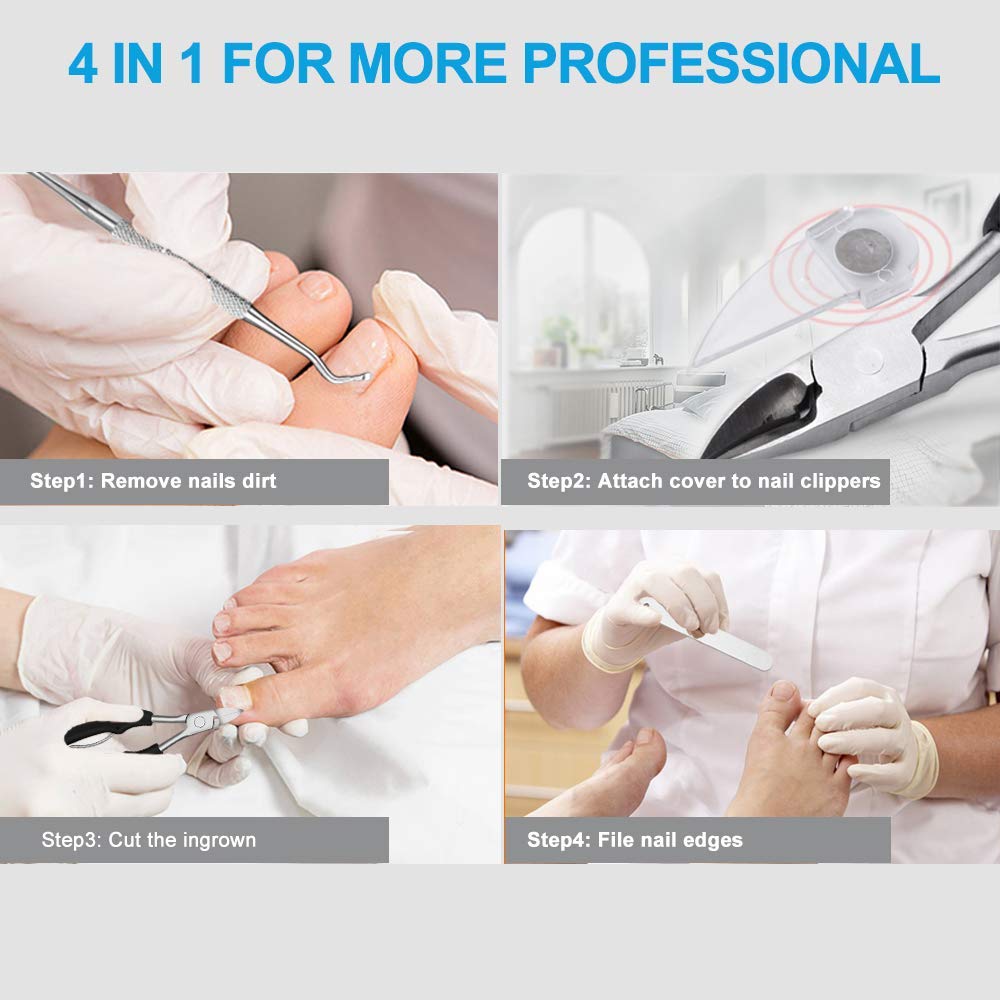 4 IN 1 FOR MORE PROFESSIONAL

Step1: Remove nails dirt

Step2: Attach cover to nail clippers

Step3: Cut the ingrown

Step4: File nail edges