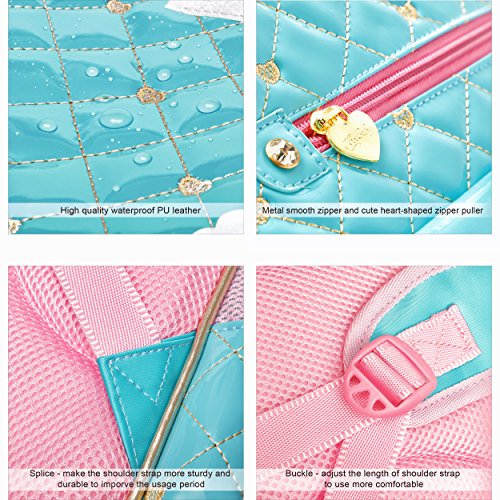 High quality waterproof PU leather

Metal smooth zipper and cute heart-shaped zipper puller

Splice - make the shoulder strap more sturdy and durable to imporve the usage period

Buckle - adjust the length of shoulder strap to use more comfortable