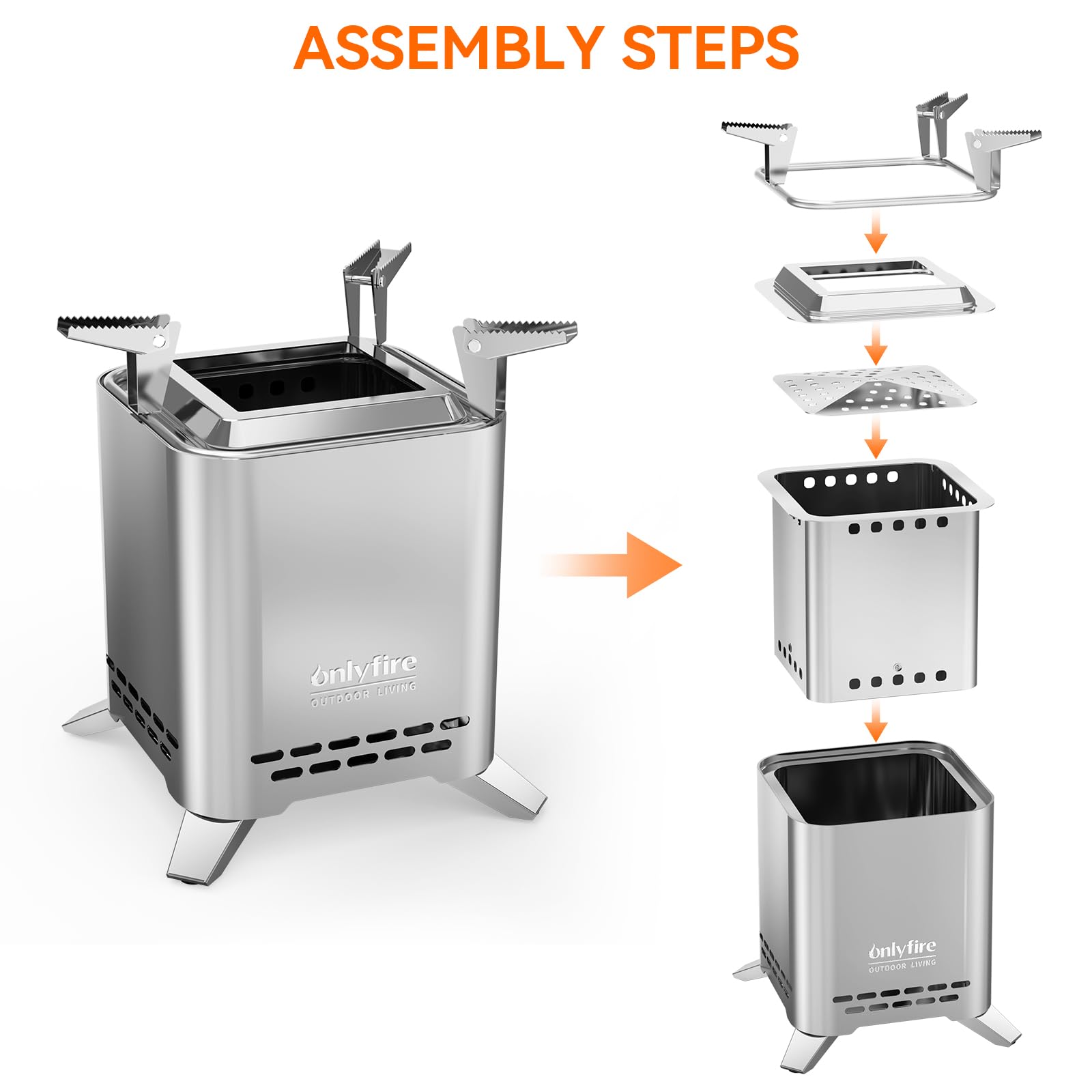 ASSEMBLY STEPS

onlyfire
OUTDOOR LIVING

onlyfire
OUTDOOR LIVING