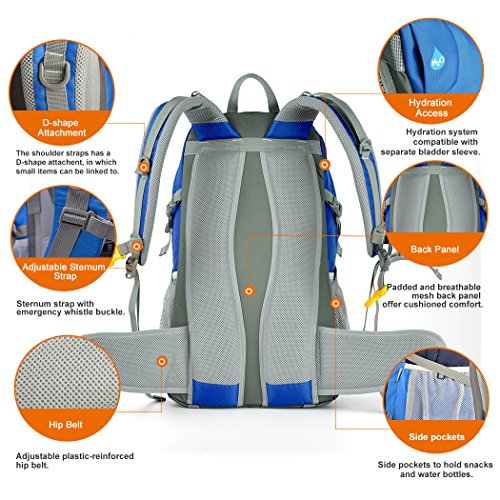 D-shape Attachment

The shoulder straps has a D-shape attachent, in which small items can be linked to.

Adjustable Sternum Strap

Sternum strap with emergency whistle buckle.

Hip Belt

Adjustable plastic-reinforced hip belt.

$H_2O$

Hydration Access

Hydration system compatible with separate bladder sleeve.

Back Panel

Padded and breathable mesh back panel offer cushioned comfort.

Side pockets

Side pockets to hold snacks and water bottles.