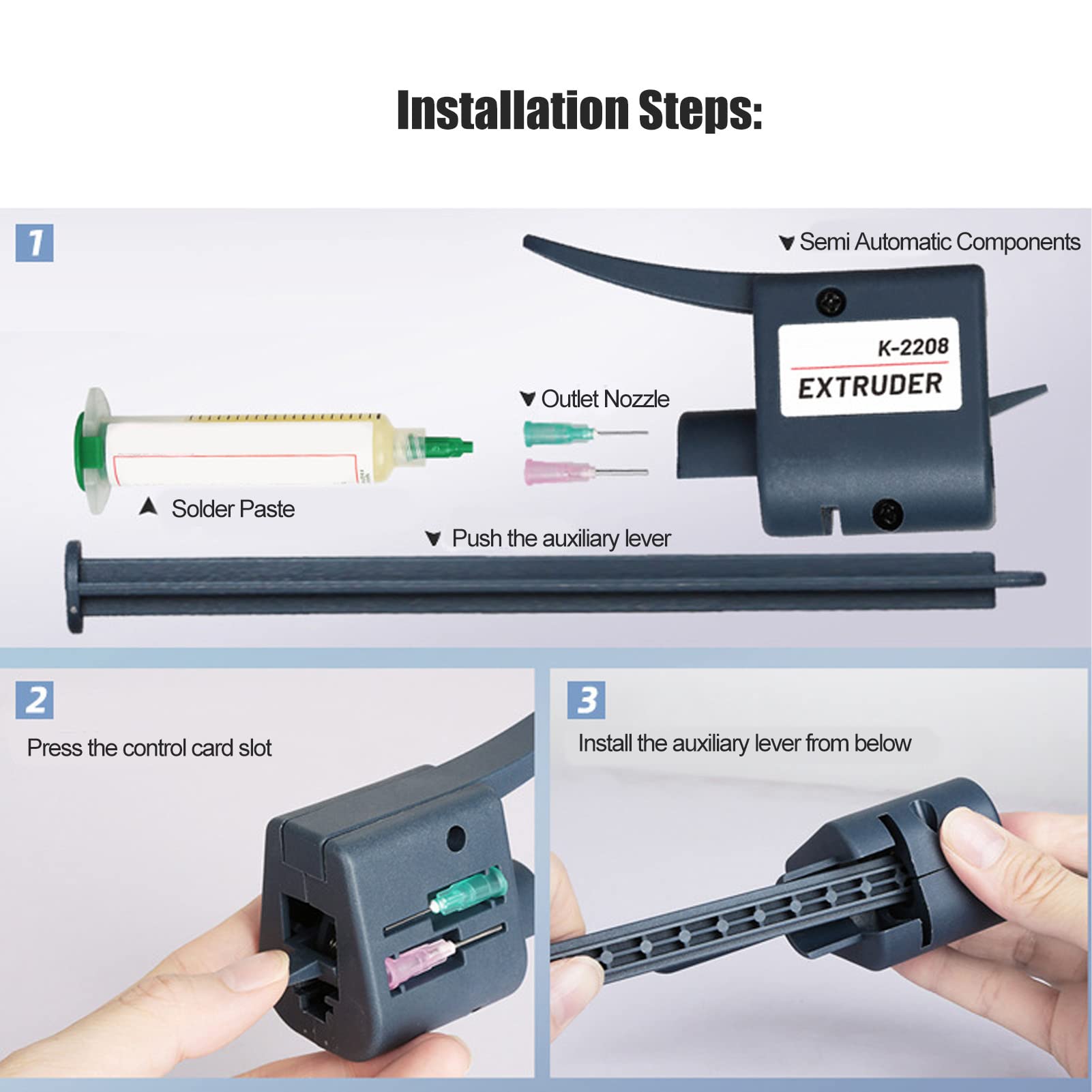 Installation Steps:

1

▼ Semi Automatic Components

K-2208

EXTRUDER

▼ Outlet Nozzle

▲ Solder Paste

▼ Push the auxiliary lever

2

Press the control card slot

3

Install the auxiliary lever from below