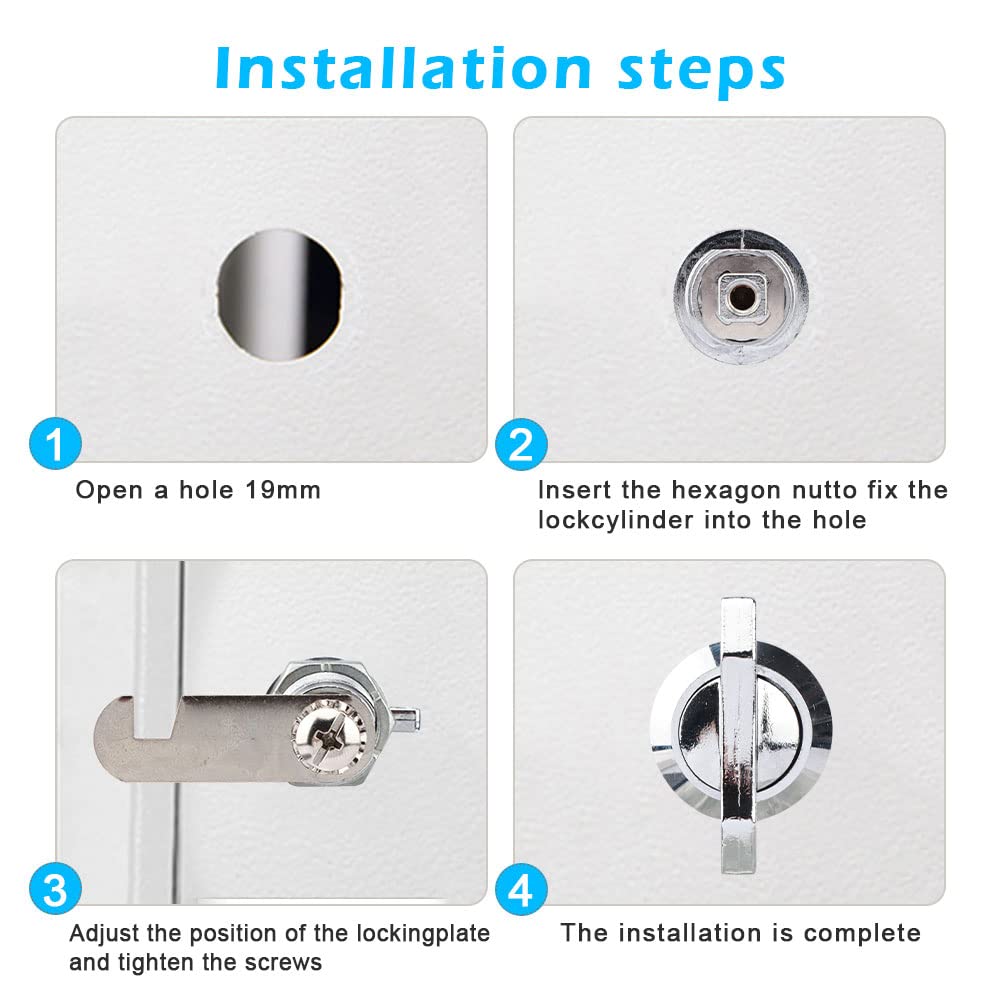 Installation steps

1
Open a hole 19mm

2
Insert the hexagon nutto fix the lockcylinder into the hole

3
Adjust the position of the lockingplate and tighten the screws

4
The installation is complete