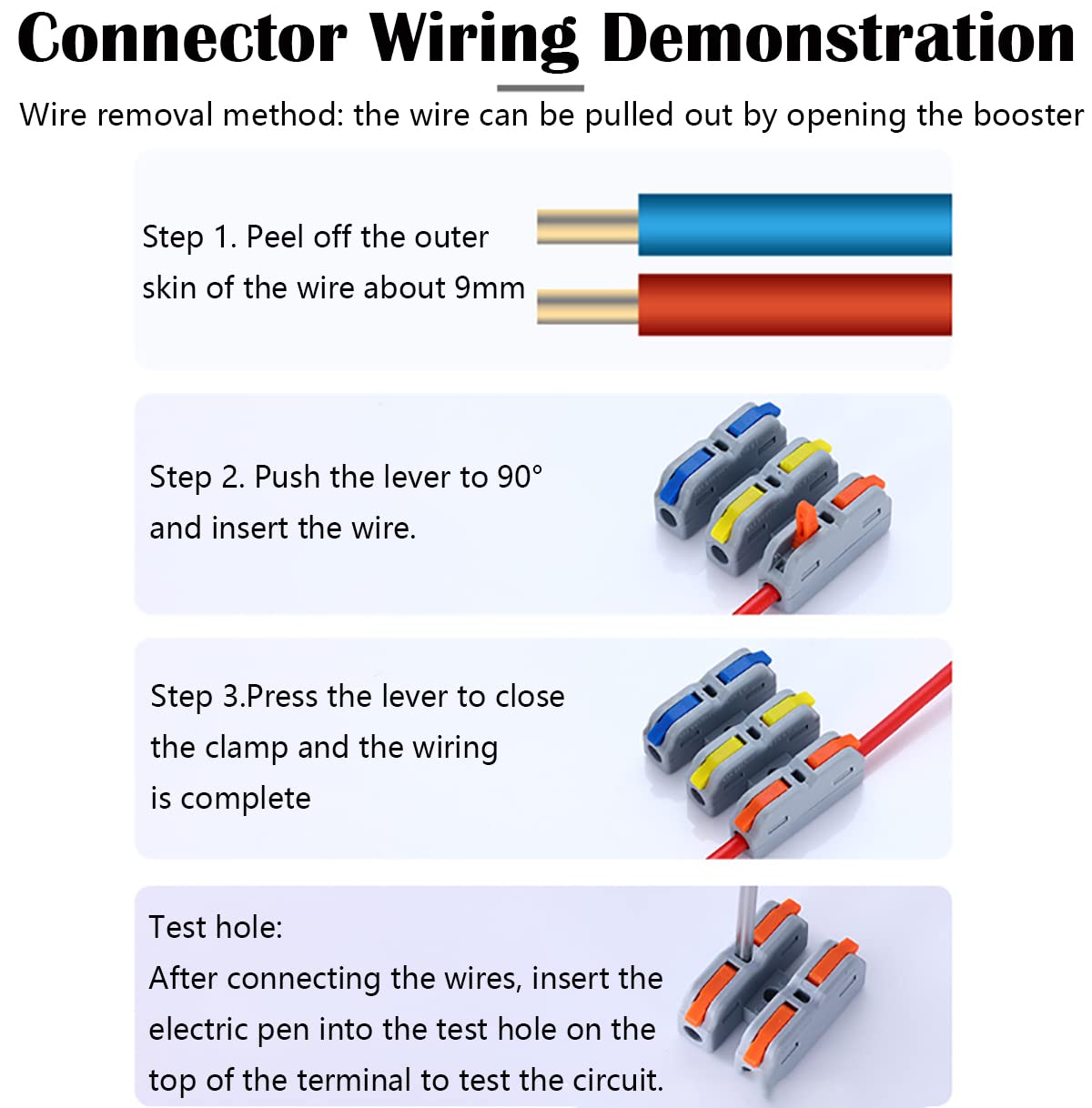 Connector Wiring Demonstration

Wire removal method: the wire can be pulled out by opening the booster

Step 1. Peel off the outer skin of the wire about 9mm

Step 2. Push the lever to 90° and insert the wire.

Step 3.Press the lever to close the clamp and the wiring is complete

Test hole:
After connecting the wires, insert the electric pen into the test hole on the top of the terminal to test the circuit.