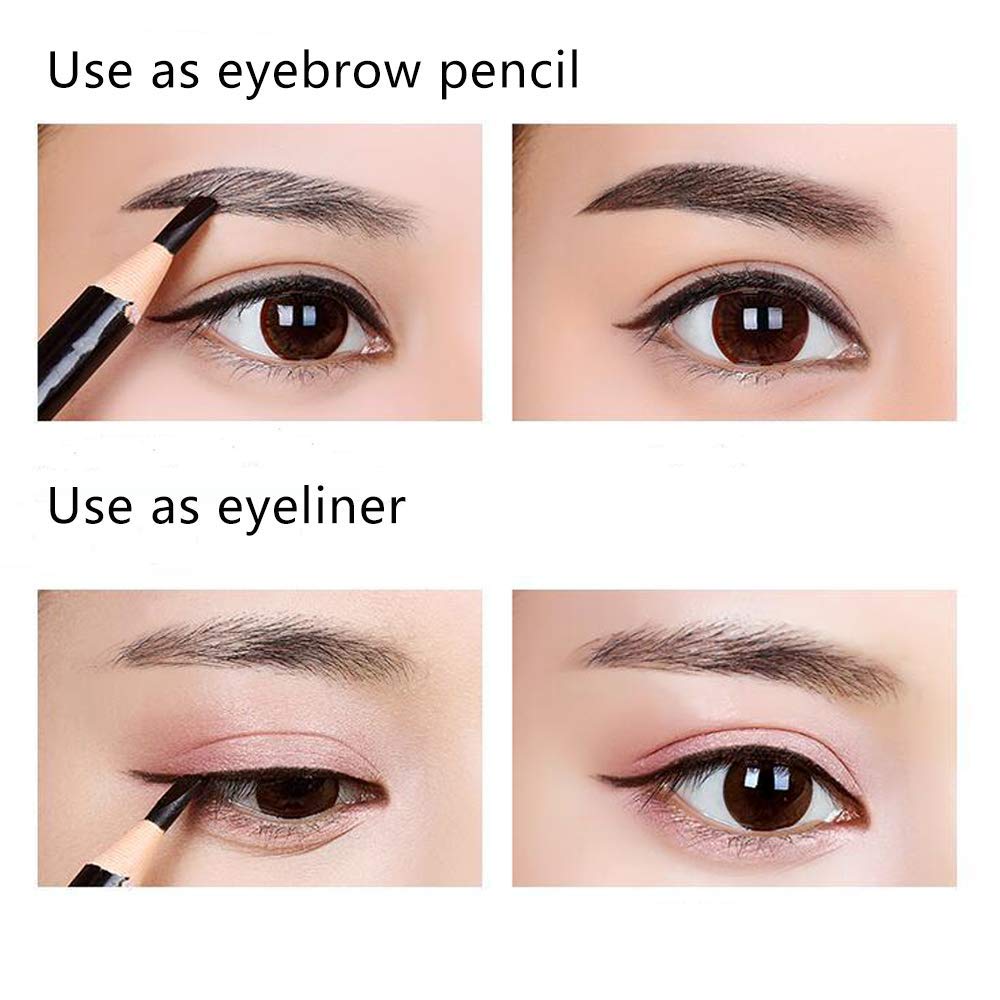 Use as eyebrow pencil

Use as eyeliner