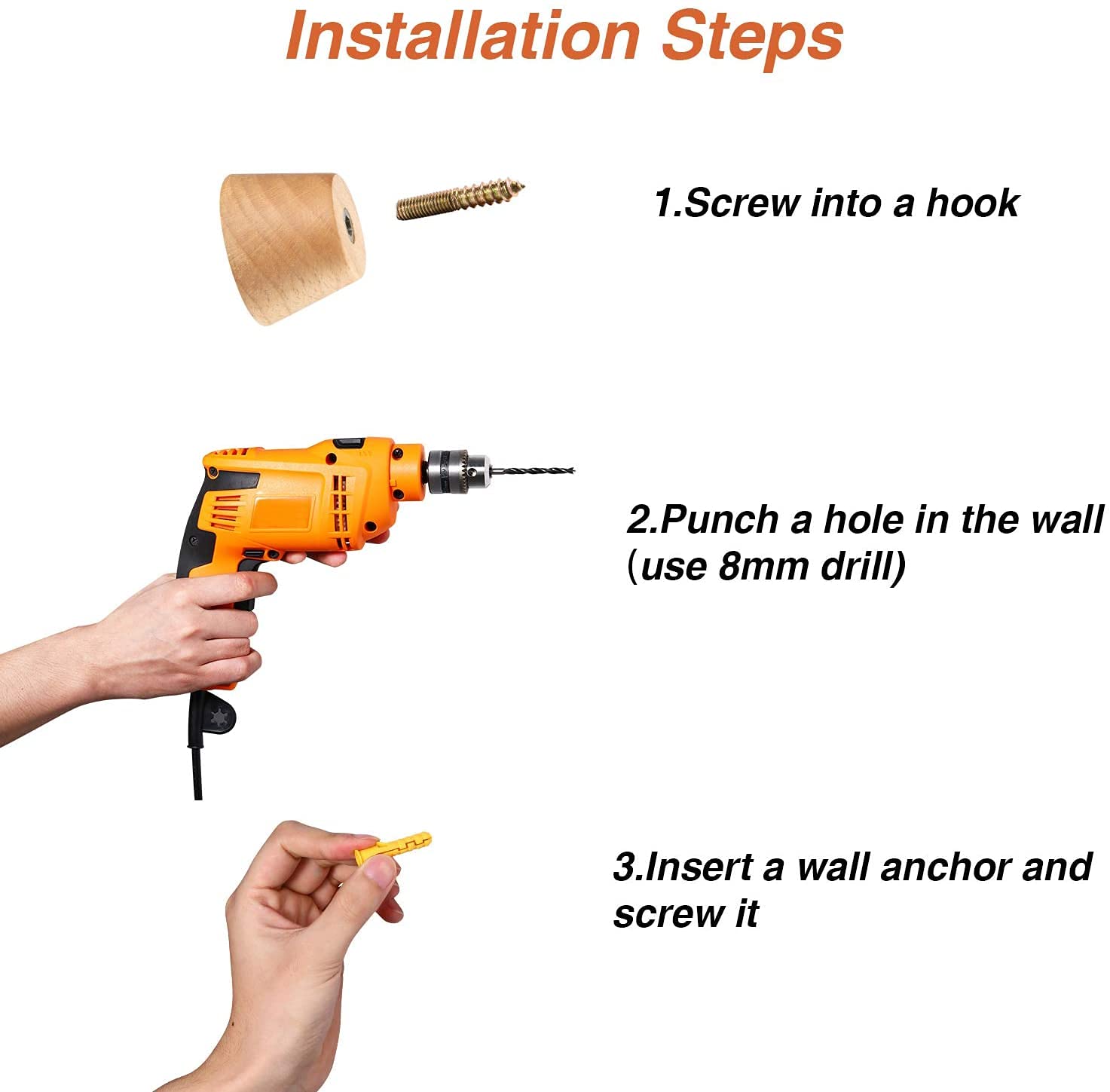 Installation Steps

1.Screw into a hook

2.Punch a hole in the wall (use 8mm drill)

3.Insert a wall anchor and screw it