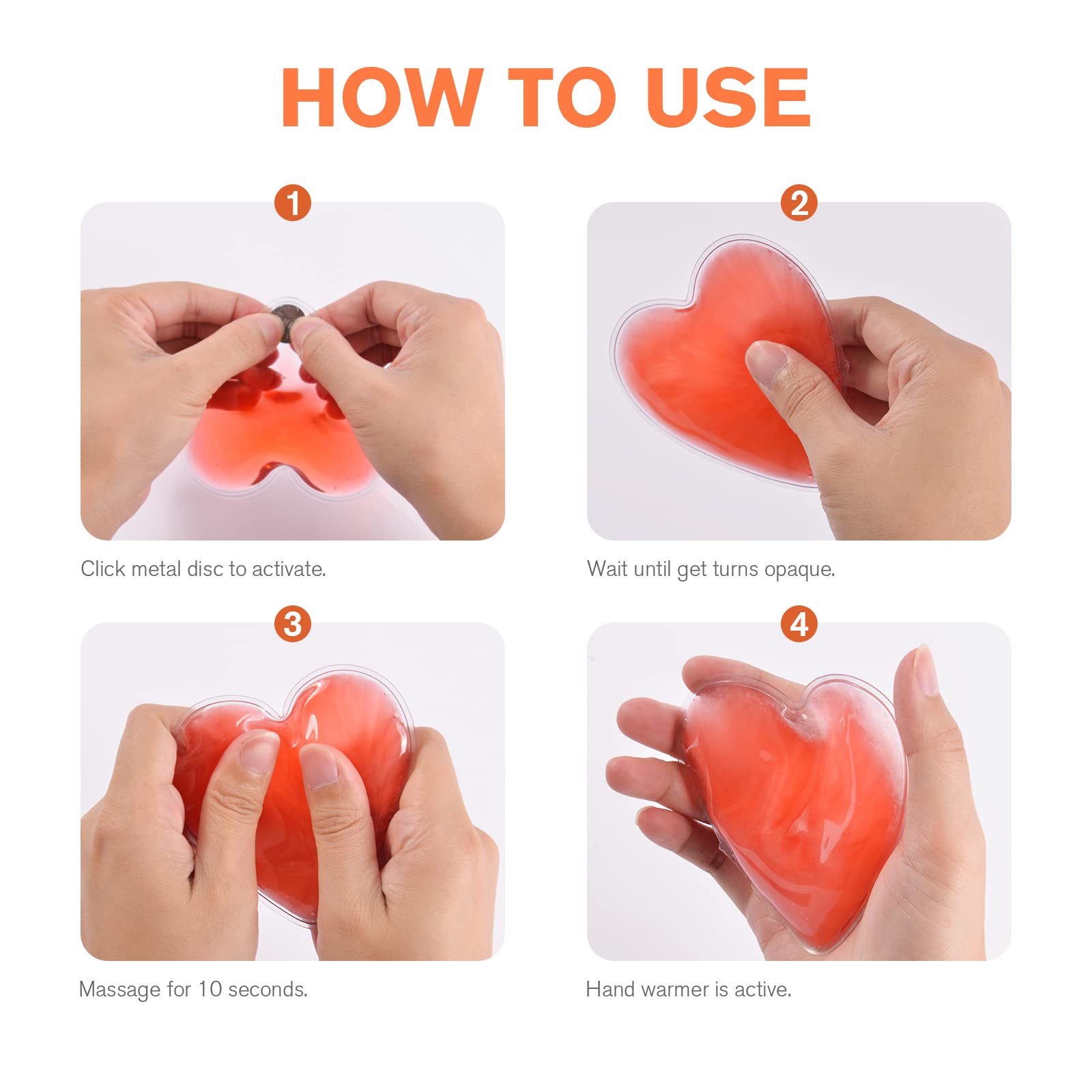 HOW TO USE

1

Click metal disc to activate.

2

Wait until get turns opaque.

3

Massage for 10 seconds.

4

Hand warmer is active.