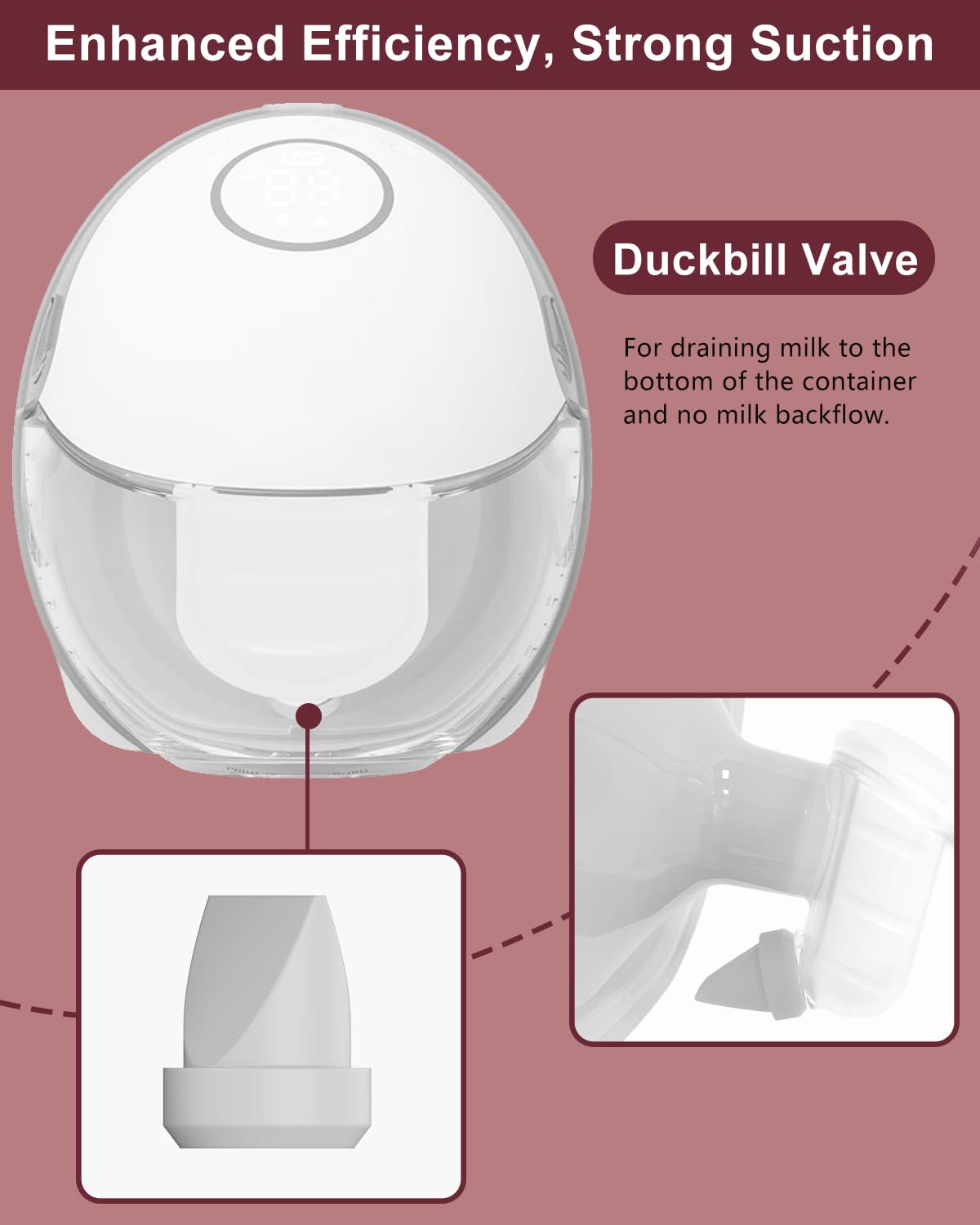 Enhanced Efficiency, Strong Suction

Duckbill Valve

For draining milk to the bottom of the container and no milk backflow.