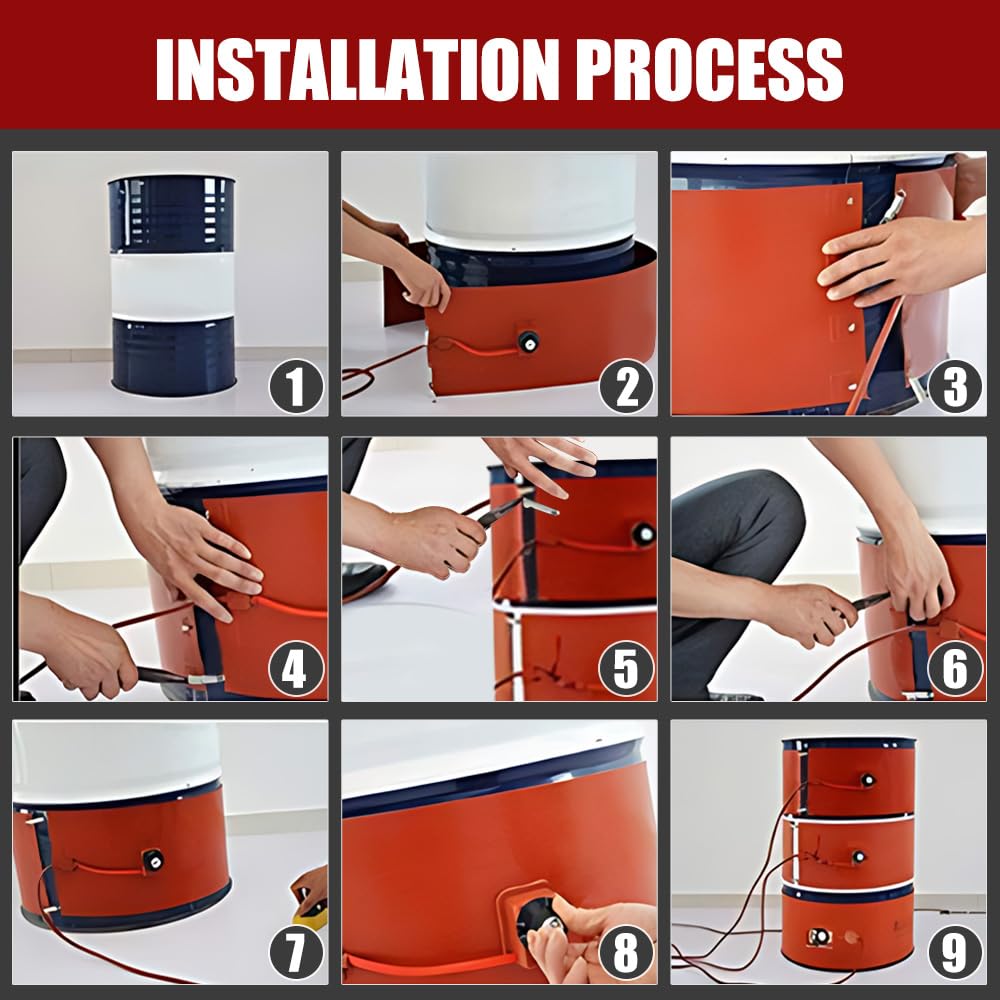 INSTALLATION PROCESS

1

2

3

4

5

6

7

8

9