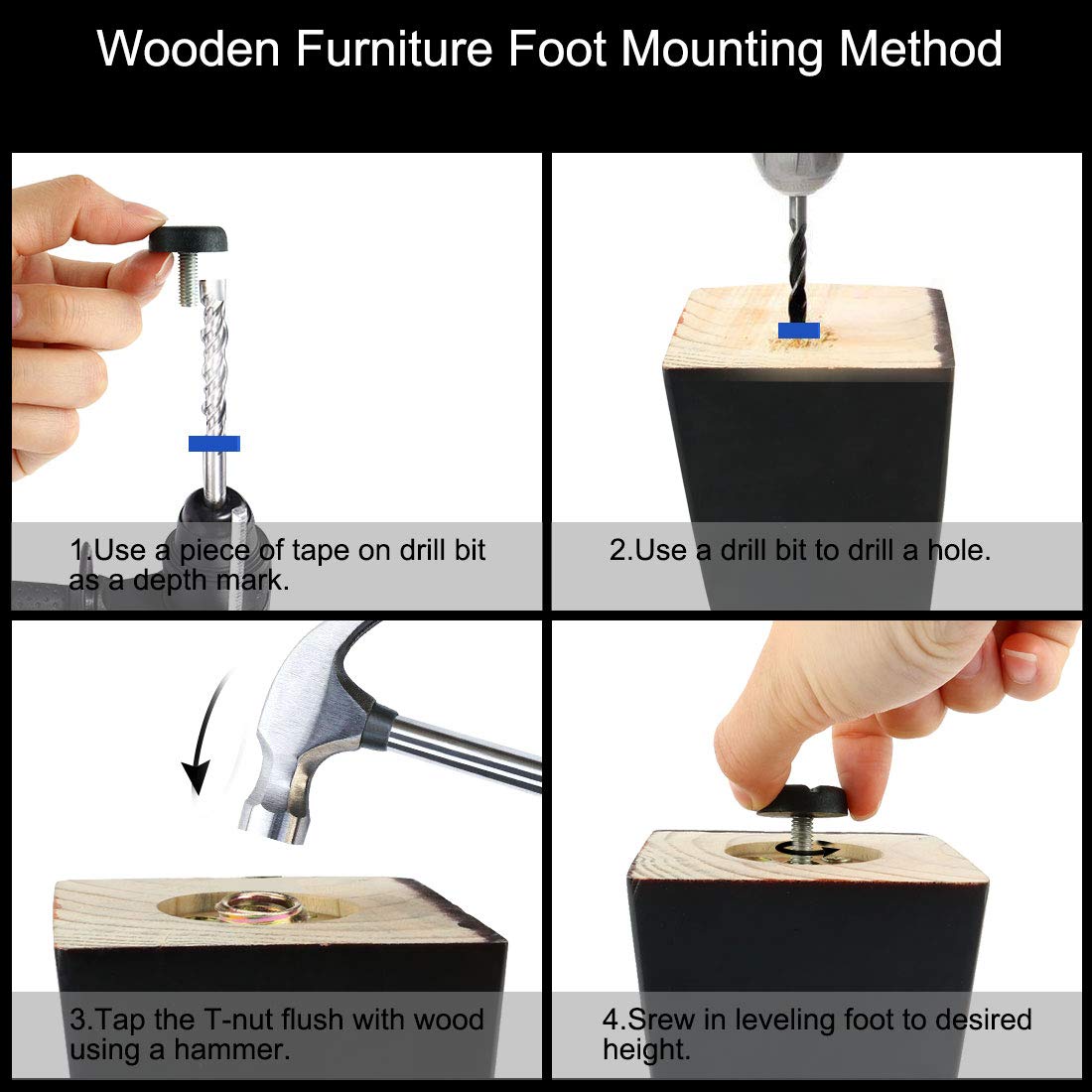 Wooden Furniture Foot Mounting Method

1.Use a piece of tape on drill bit as a depth mark.

2.Use a drill bit to drill a hole.

3.Tap the T-nut flush with wood using a hammer.

4.Srew in leveling foot to desired height.