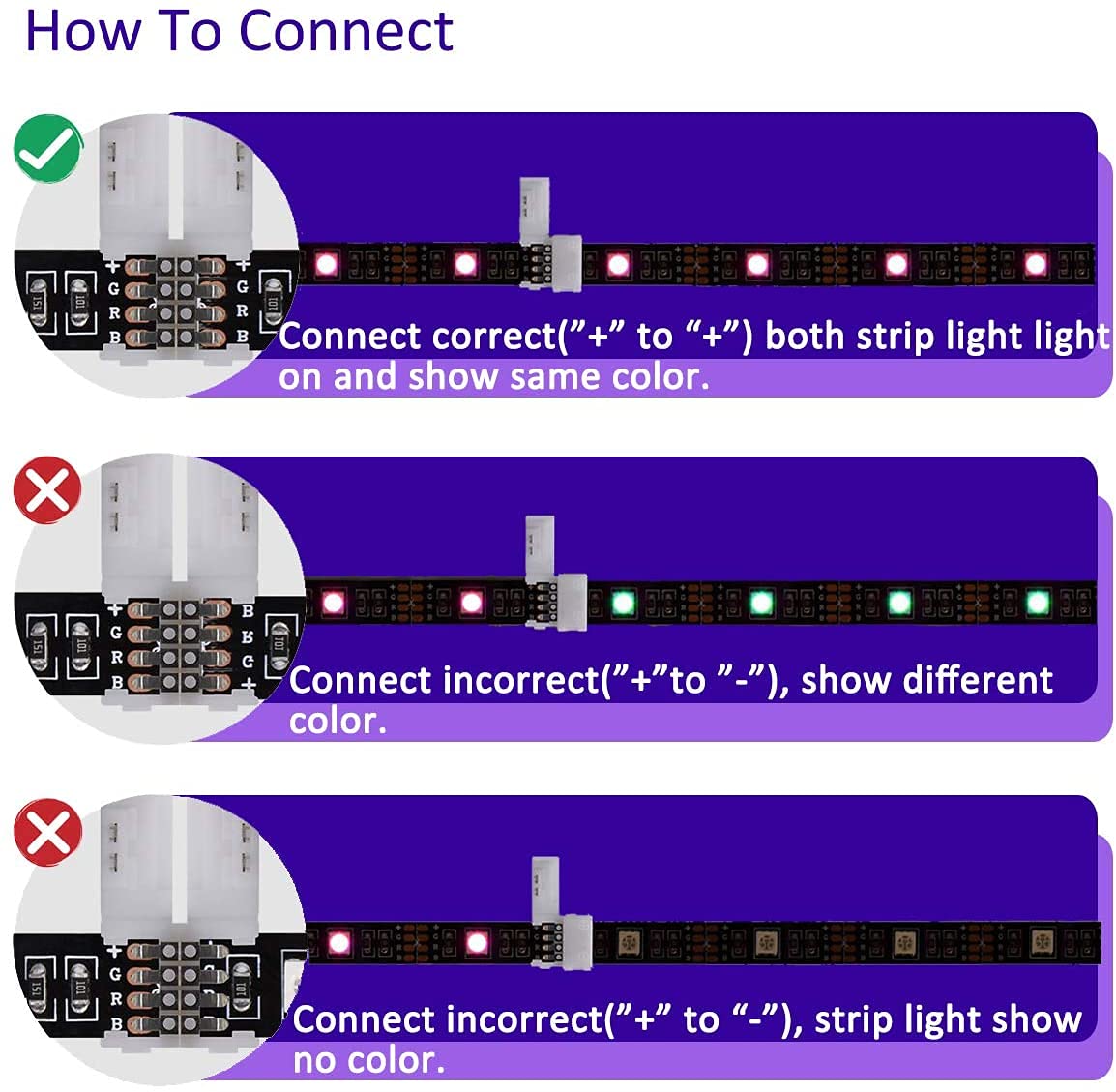 How To Connect

+ G R B
+ G R B
151
101
101

Connect correct("+" to "+") both strip light light on and show same color.

+ G R B
B R G +
151
101
101

Connect incorrect("+"to "-"), show different color.

+ G R B
151
101

Connect incorrect("+" to "-"), strip light show no color.