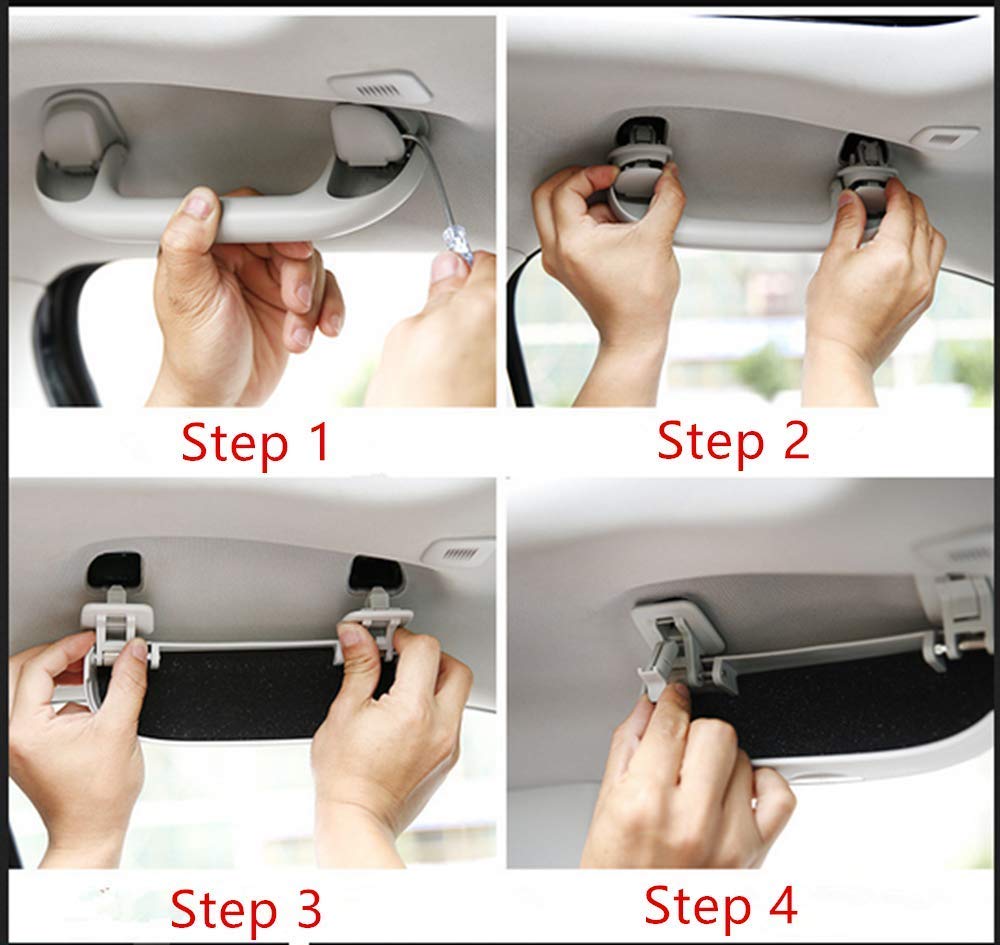 Step 1

Step 2

Step 3

Step 4