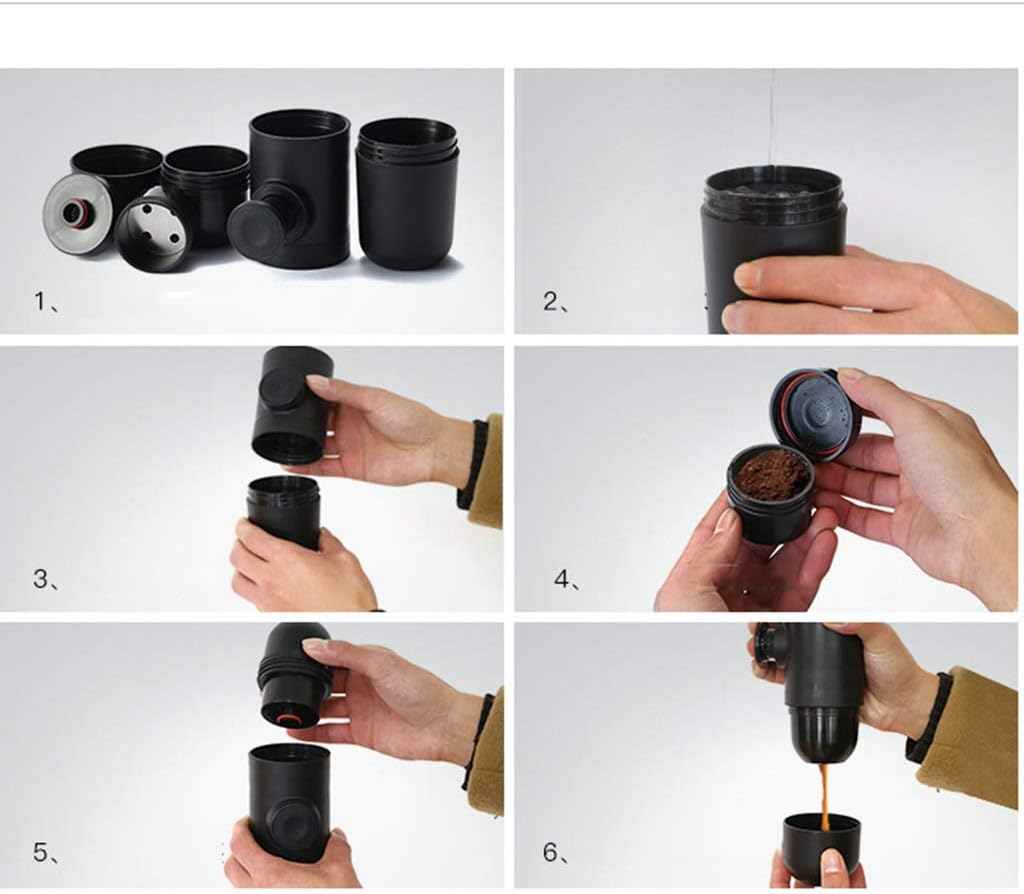 1、

2、

3、

4、

5、

6、