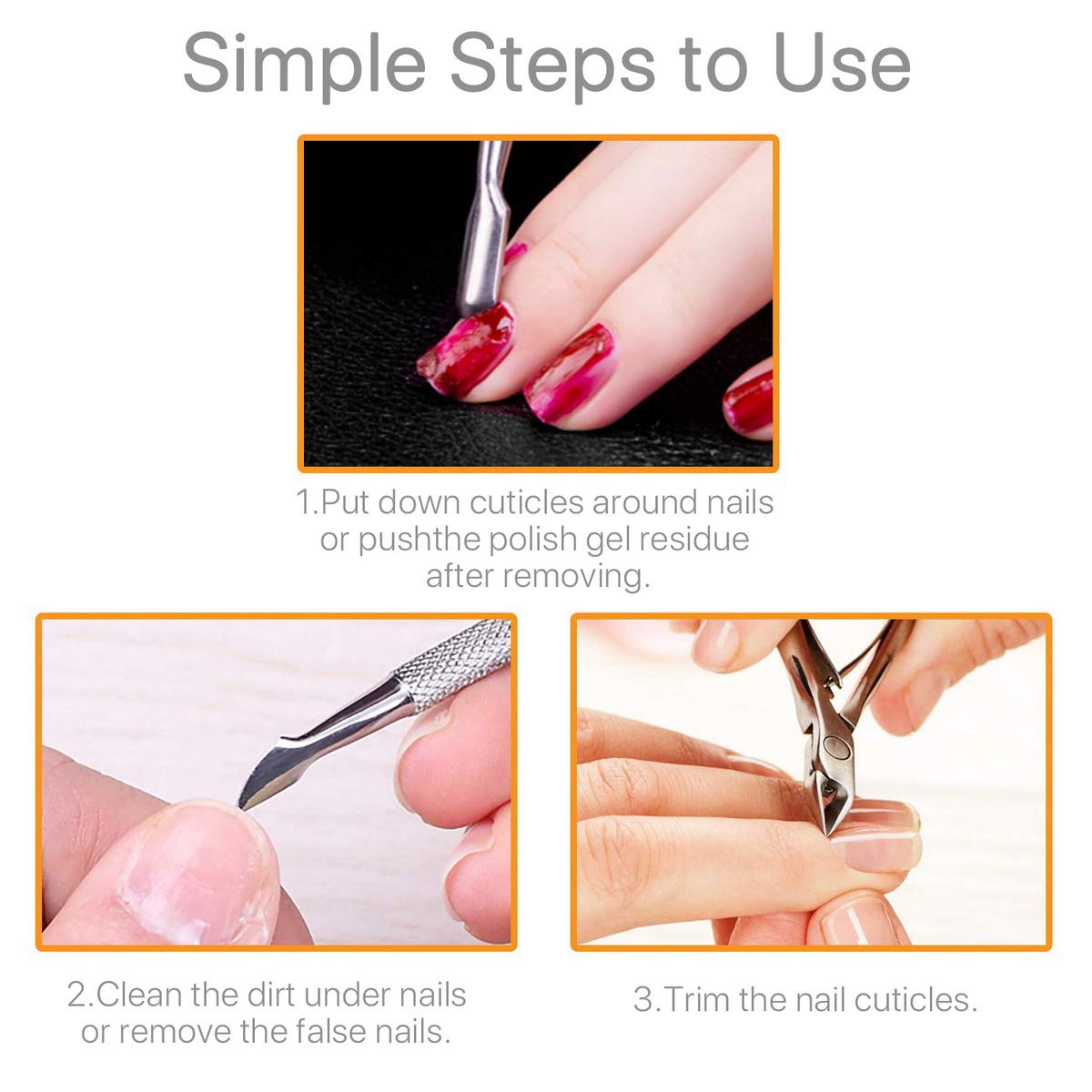 Simple Steps to Use

1.Put down cuticles around nails or pushthe polish gel residue after removing.

2.Clean the dirt under nails or remove the false nails.

3.Trim the nail cuticles.