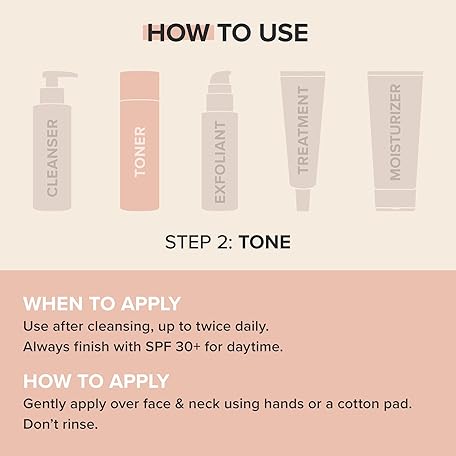 HOW TO USE

CLEANSER

TONER

EXFOLIANT

TREATMENT

MOISTURIZER

STEP 2: TONE

WHEN TO APPLY
Use after cleansing, up to twice daily.
Always finish with SPF 30+ for daytime.

HOW TO APPLY
Gently apply over face & neck using hands or a cotton pad.
Don't rinse.