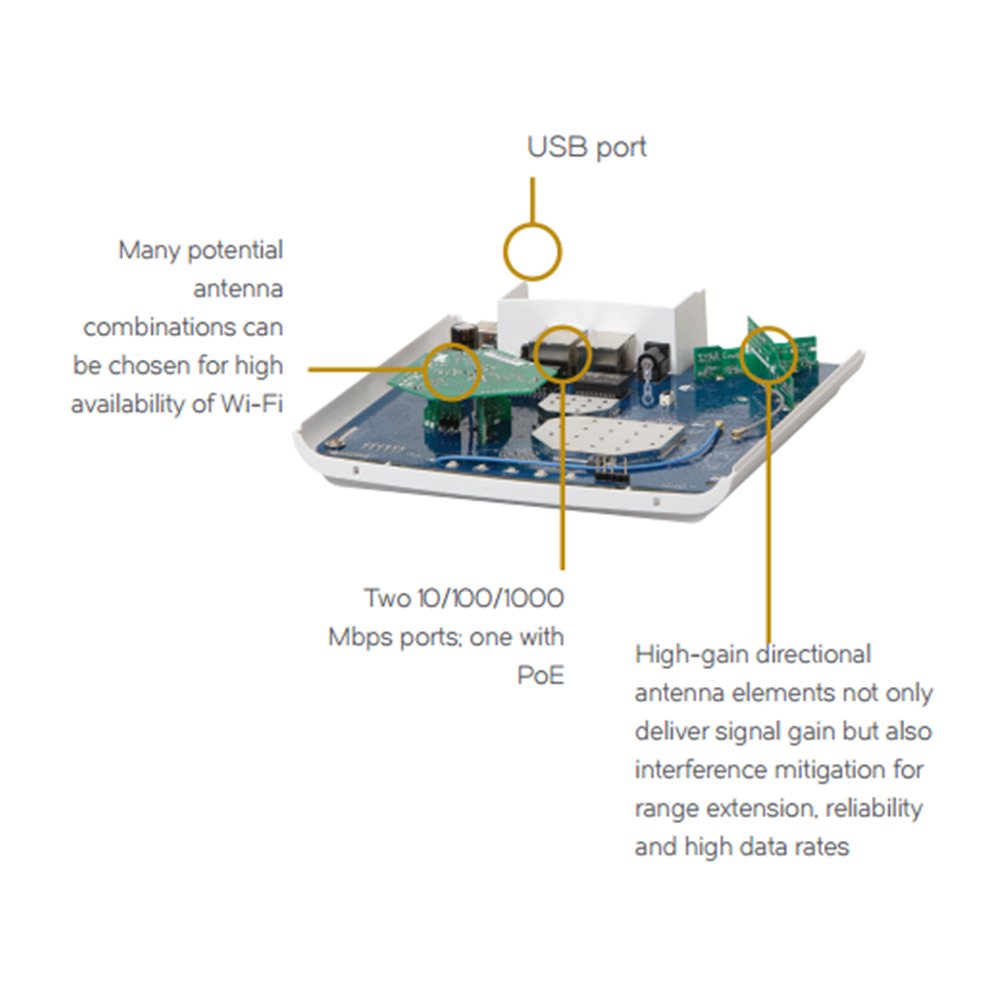 USB port

Many potential antenna combinations can be chosen for high availability of Wi-Fi

Two 10/100/1000 Mbps ports; one with PoE

High-gain directional antenna elements not only deliver signal gain but also interference mitigation for range extension, reliability and high data rates