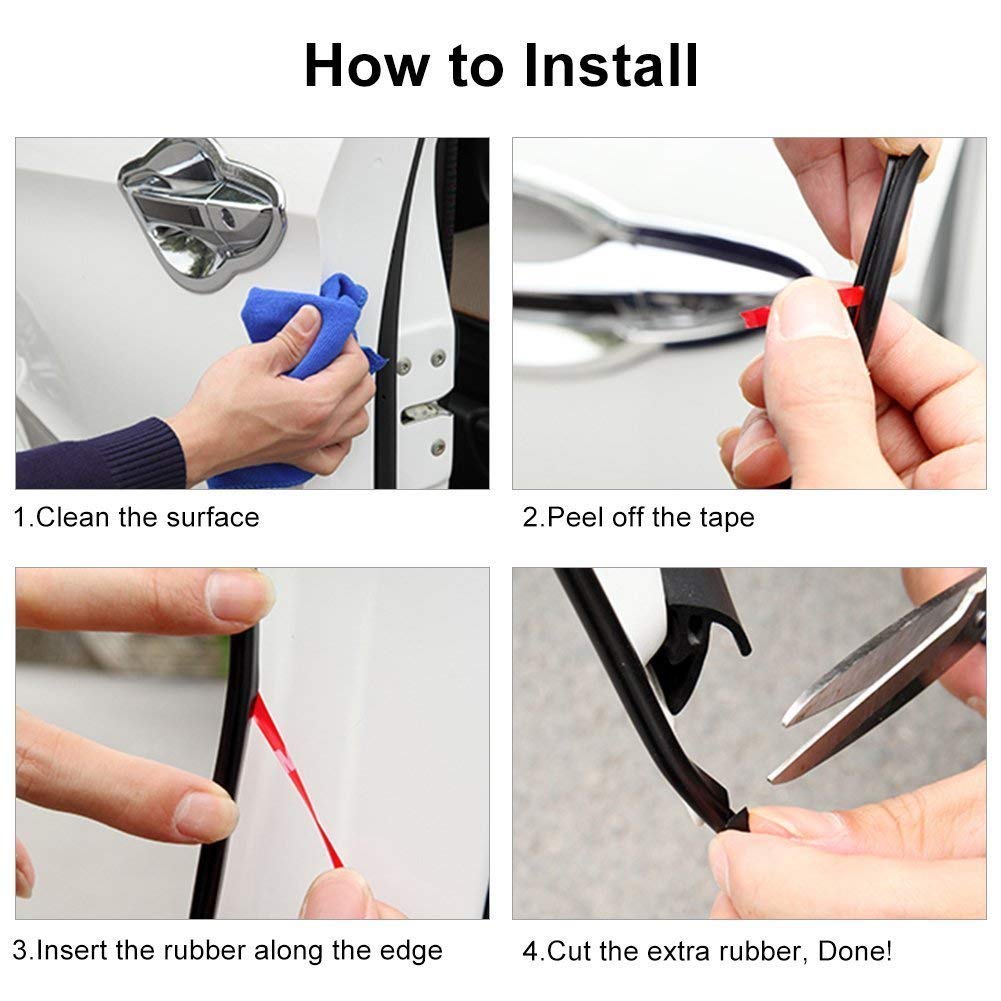 How to Install

1.Clean the surface

2.Peel off the tape

3.Insert the rubber along the edge

4.Cut the extra rubber, Done!