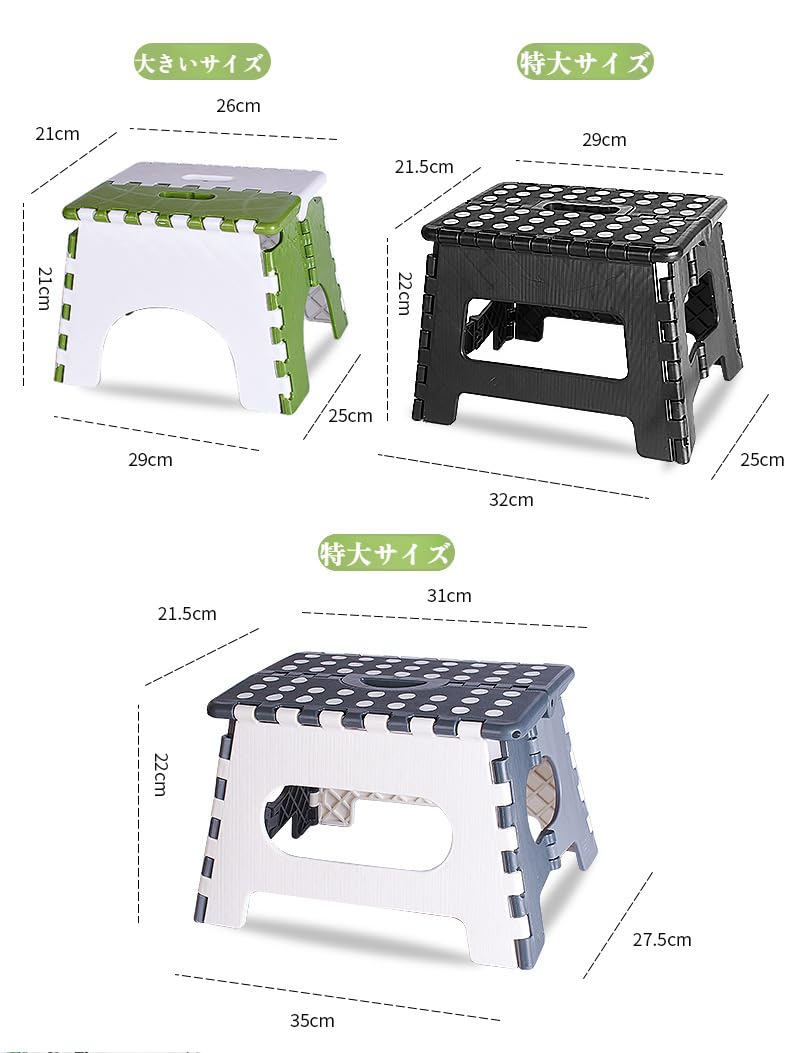 大きいサイズ

26cm
21cm
21cm
25cm
29cm

特大サイズ

29cm
21.5cm
22cm
25cm
32cm

特大サイズ

31cm
21.5cm
22cm
27.5cm
35cm